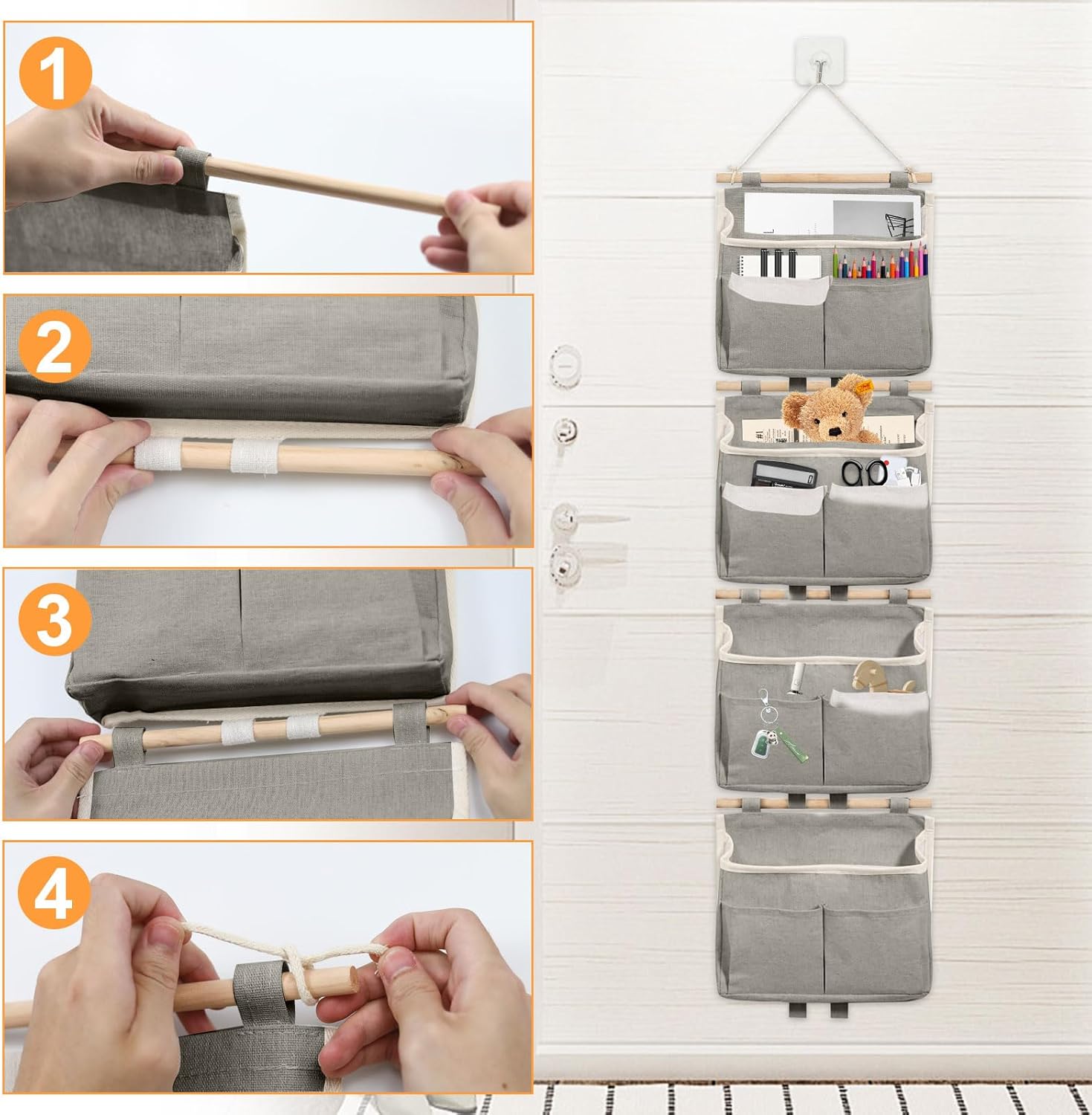 1

2

3

4