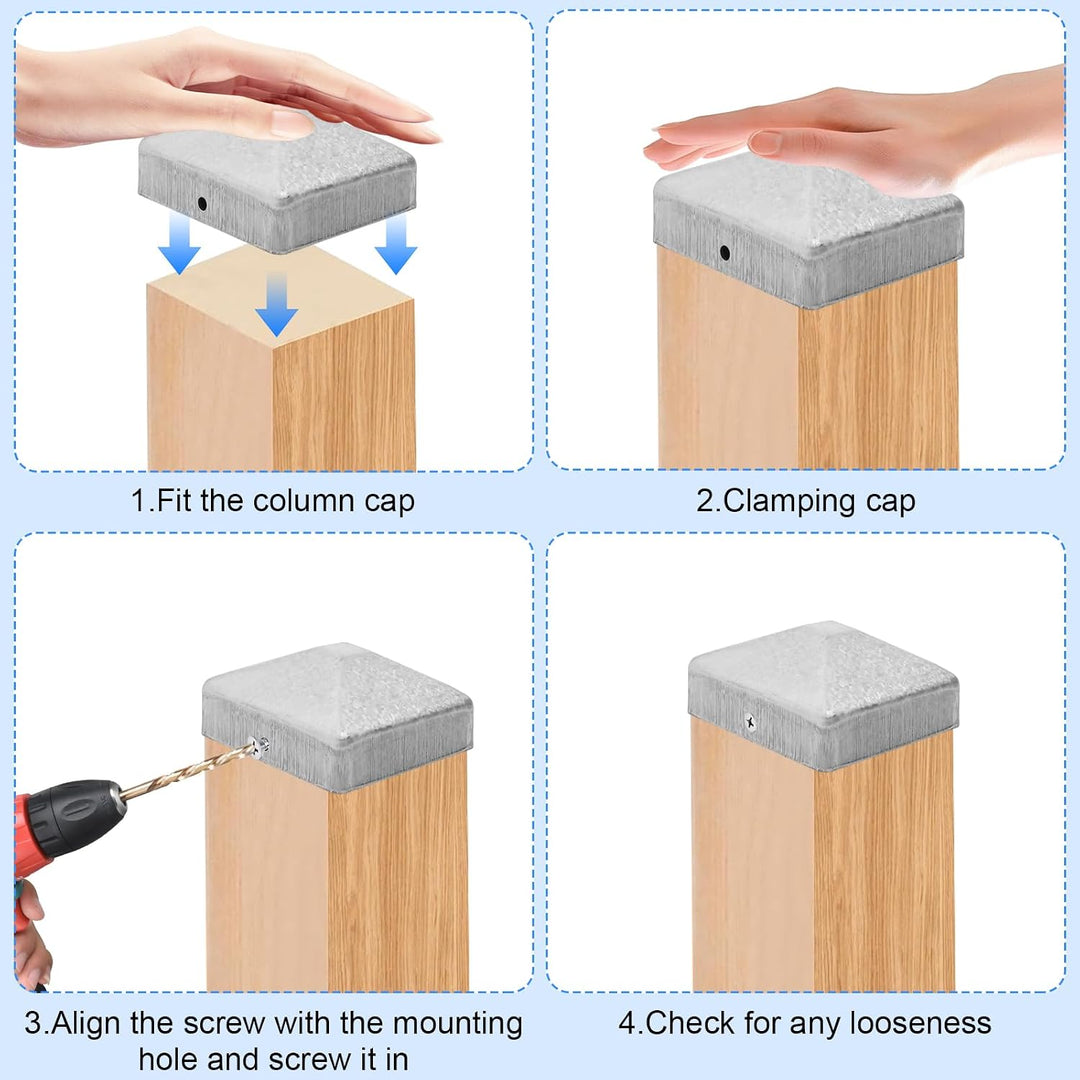 1.Fit the column cap

2.Clamping cap

3.Align the screw with the mounting hole and screw it in

4.Check for any looseness