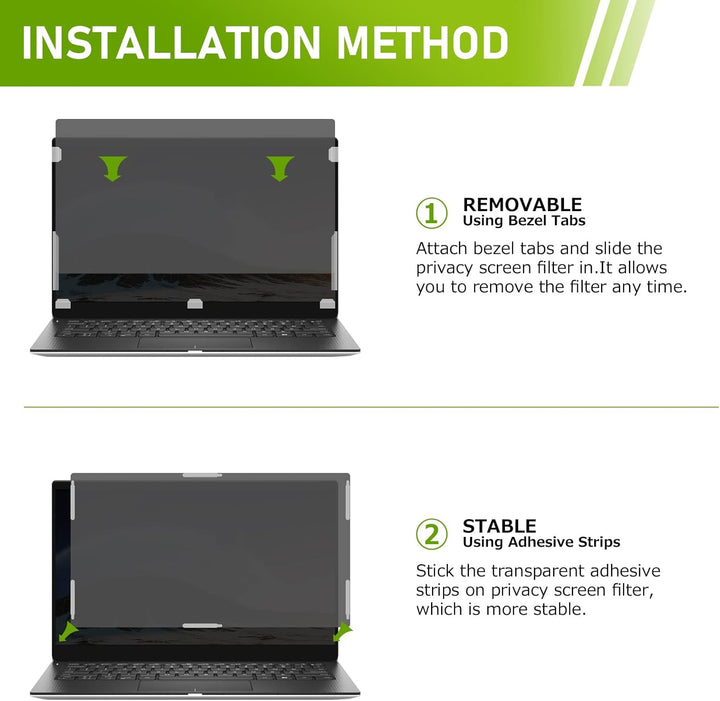 INSTALLATION METHOD

① REMOVABLE
Using Bezel Tabs

Attach bezel tabs and slide the privacy screen filter in.It allows you to remove the filter any time.

② STABLE
Using Adhesive Strips

Stick the transparent adhesive strips on privacy screen filter, which is more stable.