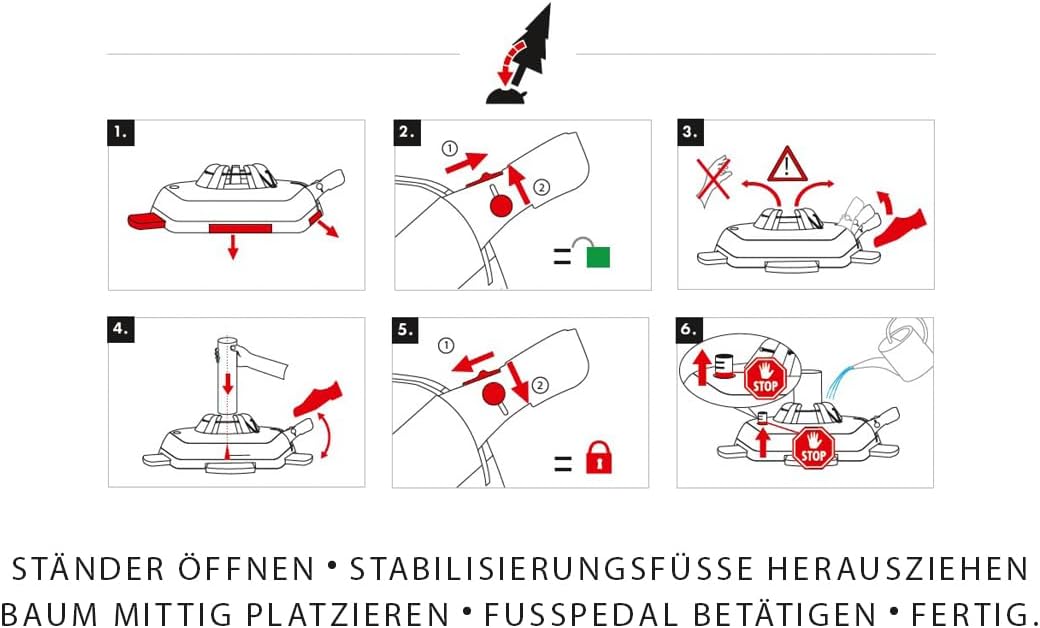 1.

2.
①
②
=

3.

4.

5.
①
②
=

6.
STOP
STOP

STÄNDER ÖFFNEN • STABILISIERUNGSFÜSSE HERAUSZIEHEN
BAUM MITTIG PLATZIEREN • FUSSPEDAL BETÄTIGEN • FERTIG.