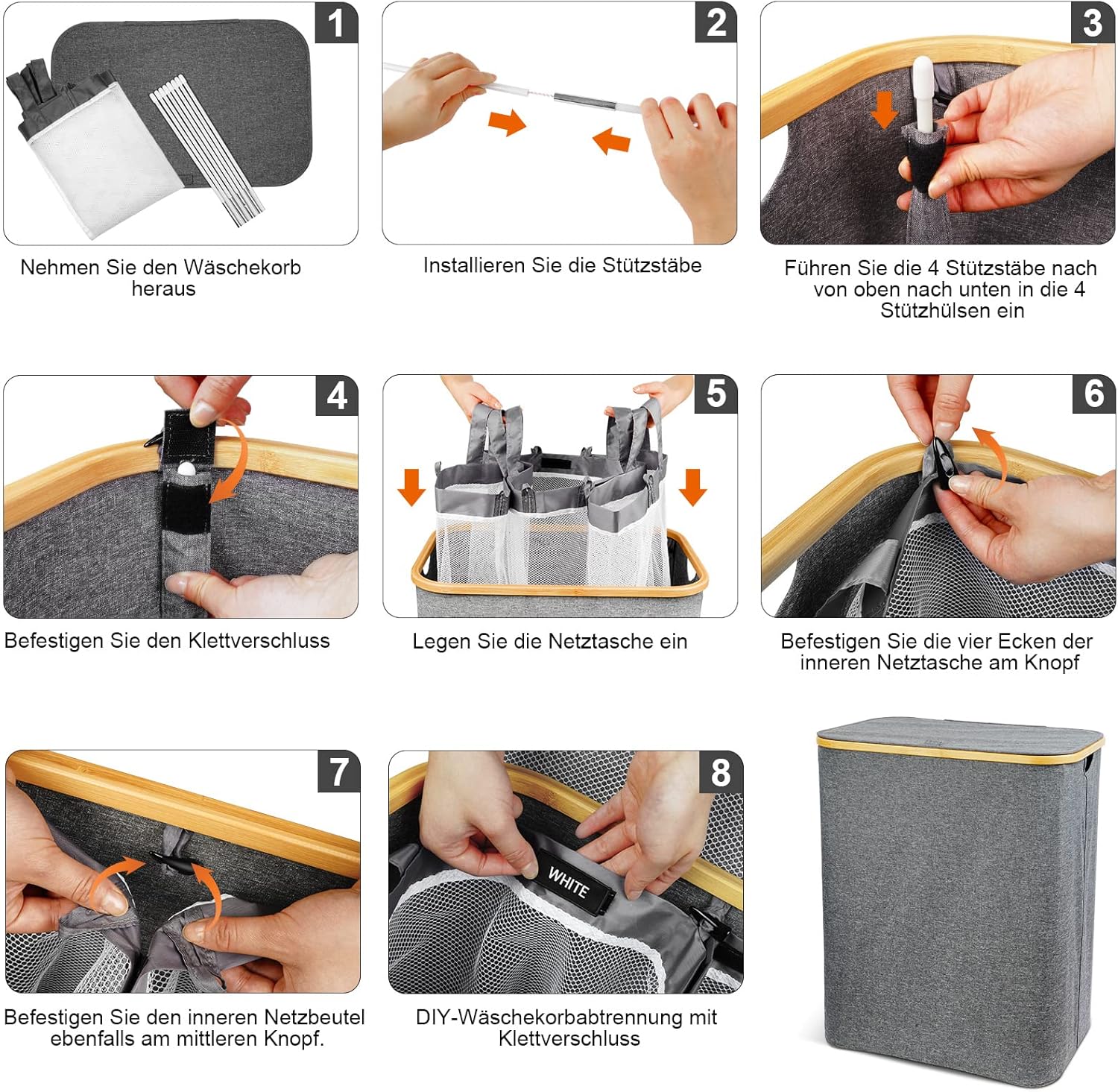 1

Nehmen Sie den Wäschekorb heraus

2

Installieren Sie die Stützstäbe

3

Führen Sie die 4 Stützstäbe nach von oben nach unten in die 4 Stützhülsen ein

4

Befestigen Sie den Klettverschluss

5

Legen Sie die Netztasche ein

6

Befestigen Sie die vier Ecken der inneren Netztasche am Knopf

7

Befestigen Sie den inneren Netzbeutel ebenfalls am mittleren Knopf.

8

WHITE

DIY-Wäschekorbabtrennung mit Klettverschluss