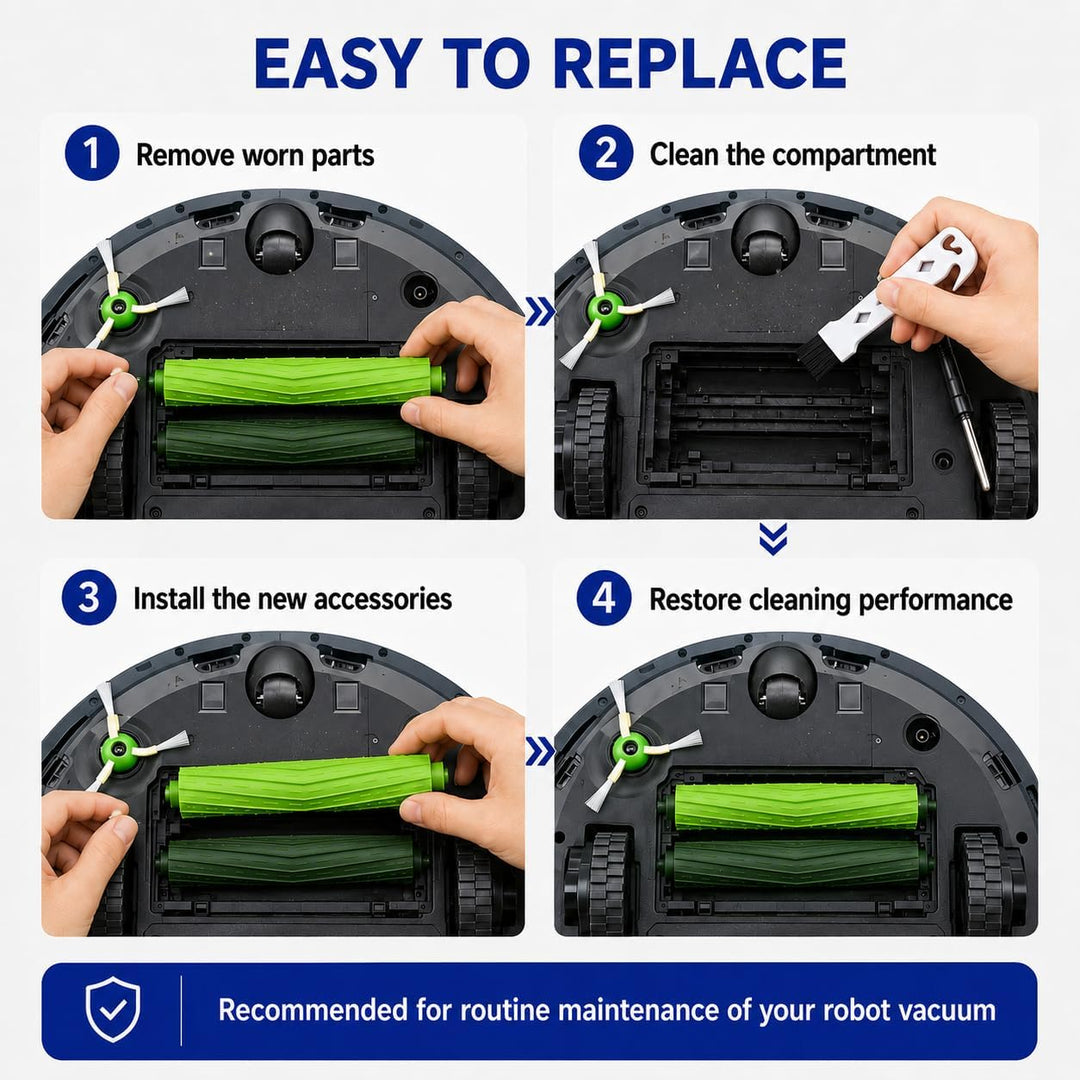 EASY TO REPLACE

1 Remove worn parts

2 Clean the compartment

3 Install the new accessories

4 Restore cleaning performance

Recommended for routine maintenance of your robot vacuum