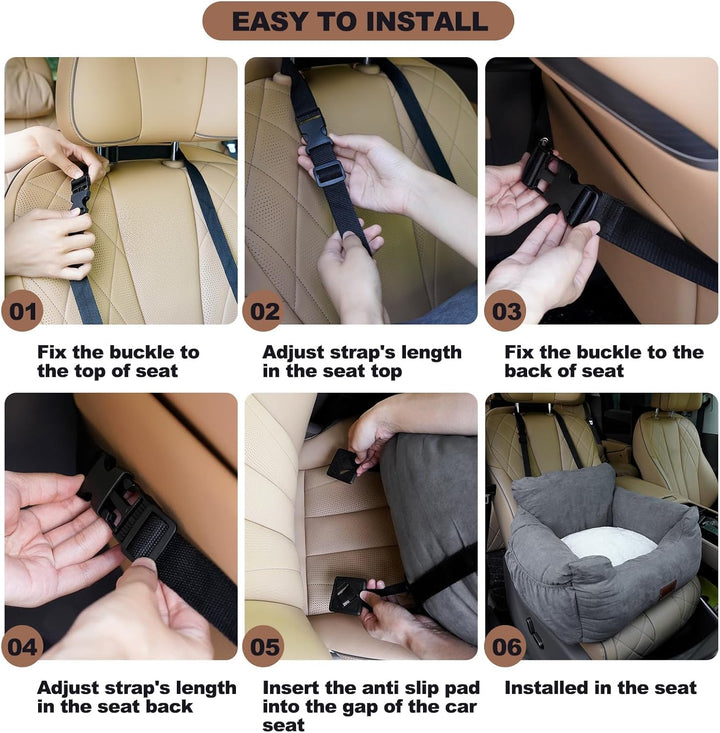 EASY TO INSTALL

01

Fix the buckle to the top of seat

02

Adjust strap's length in the seat top

03

Fix the buckle to the back of seat

04

Adjust strap's length in the seat back

05

Insert the anti slip pad into the gap of the car seat

06

Installed in the seat