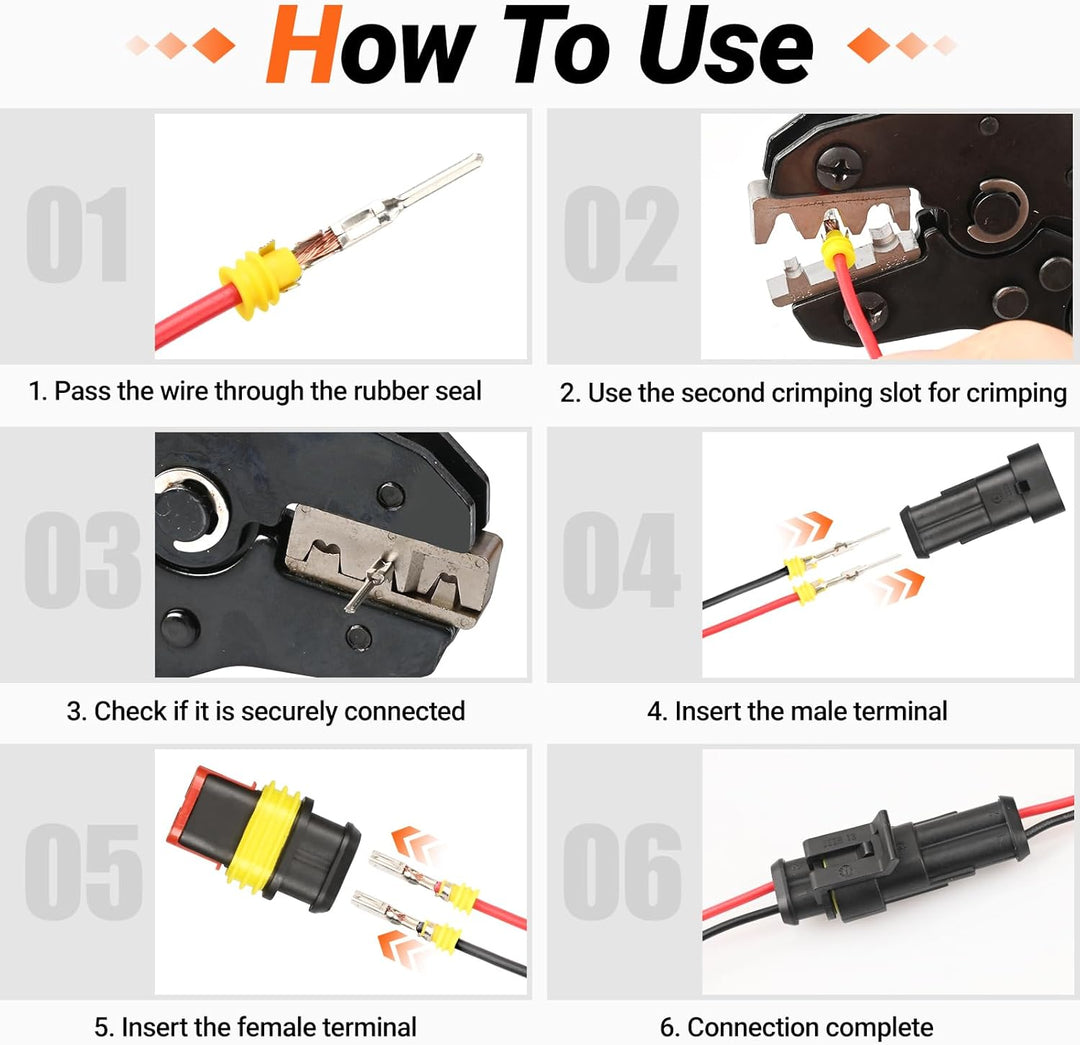 How To Use

01

1. Pass the wire through the rubber seal

02

2. Use the second crimping slot for crimping

03

3. Check if it is securely connected

04

4. Insert the male terminal

05

5. Insert the female terminal

06

6. Connection complete