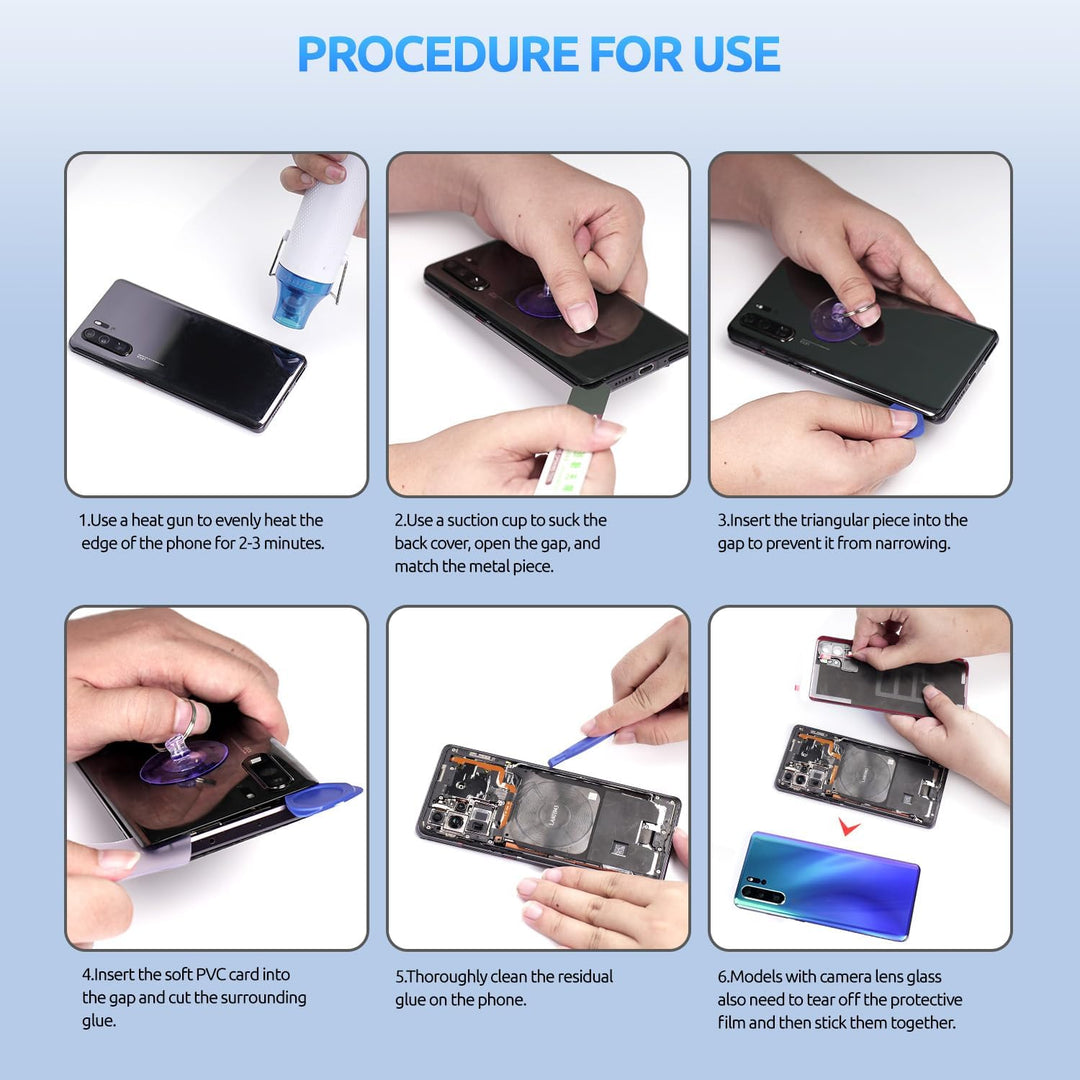 PROCEDURE FOR USE

1.Use a heat gun to evenly heat the edge of the phone for 2-3 minutes.

2.Use a suction cup to suck the back cover, open the gap, and match the metal piece.

3.Insert the triangular piece into the gap to prevent it from narrowing.

4.Insert the soft PVC card into the gap and cut the surrounding glue.

5.Thoroughly clean the residual glue on the phone.

6.Models with camera lens glass also need to tear off the protective film and then stick them together.