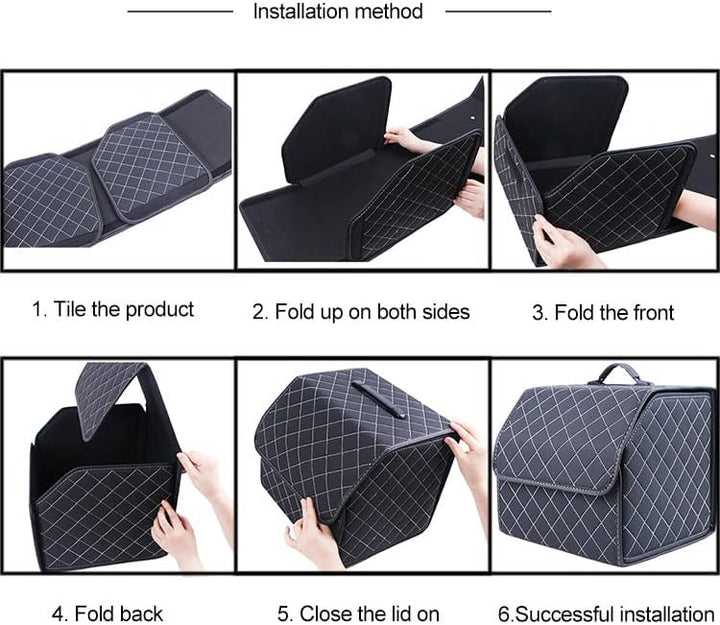 Installation method

1. Tile the product

2. Fold up on both sides

3. Fold the front

4. Fold back

5. Close the lid on

6.Successful installation