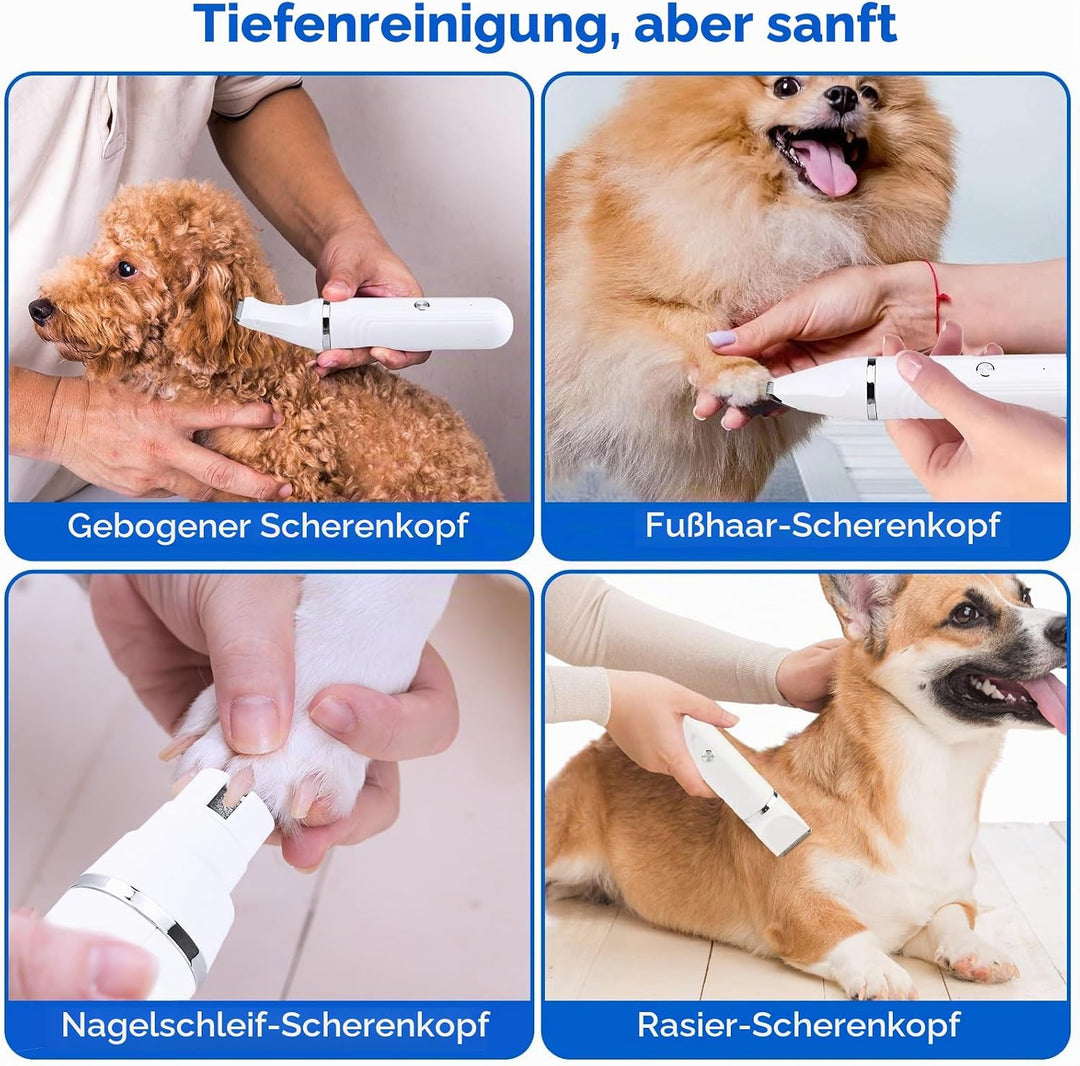 Tiefenreinigung, aber sanft

Gebogener Scherenkopf

Fußhaar-Scherenkopf

Nagelschleif-Scherenkopf

Rasier-Scherenkopf