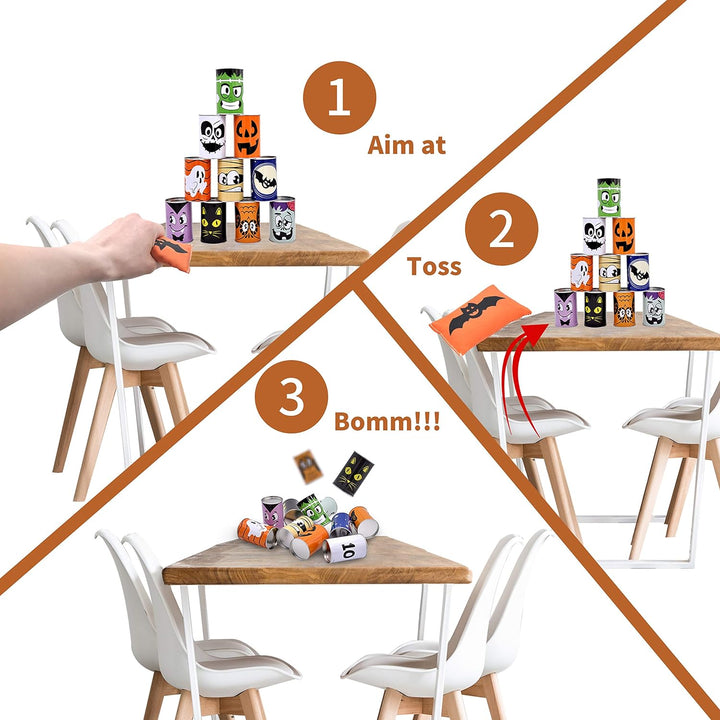 1
Aim at

2
Toss

3
Bomm!!!

10