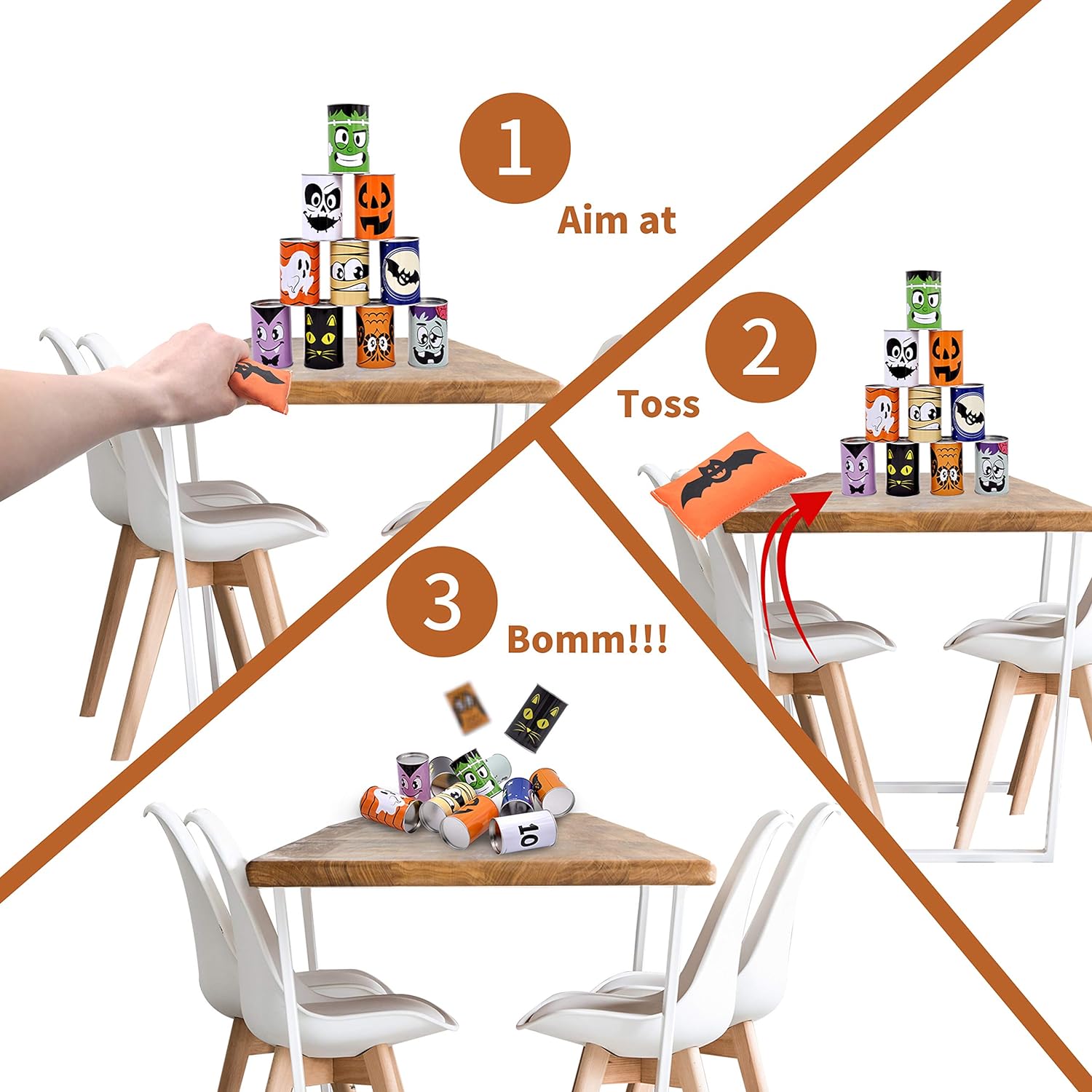 1

Aim at

2

Toss

3

Bomm!!!

10