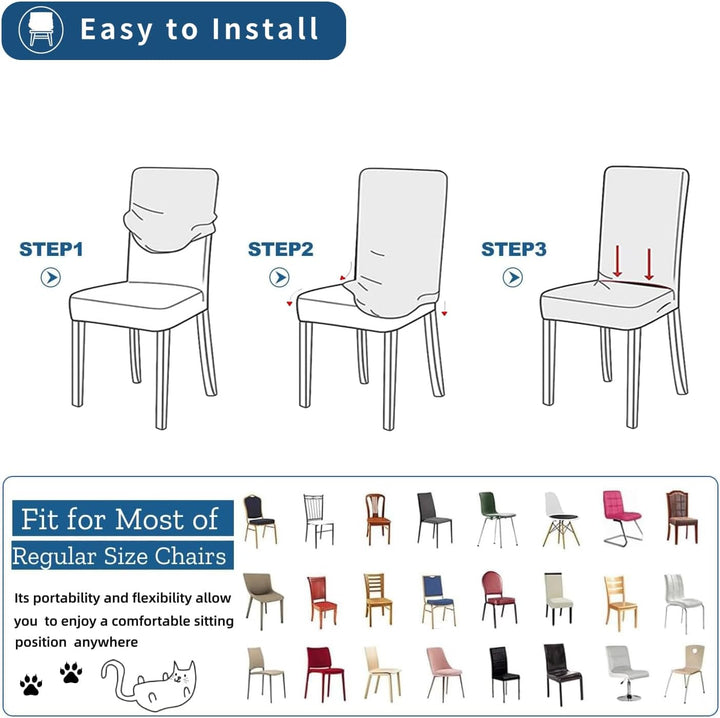 Easy to Install

STEP1

STEP2

STEP3

Fit for Most of
Regular Size Chairs

Its portability and flexibility allow you to enjoy a comfortable sitting position anywhere