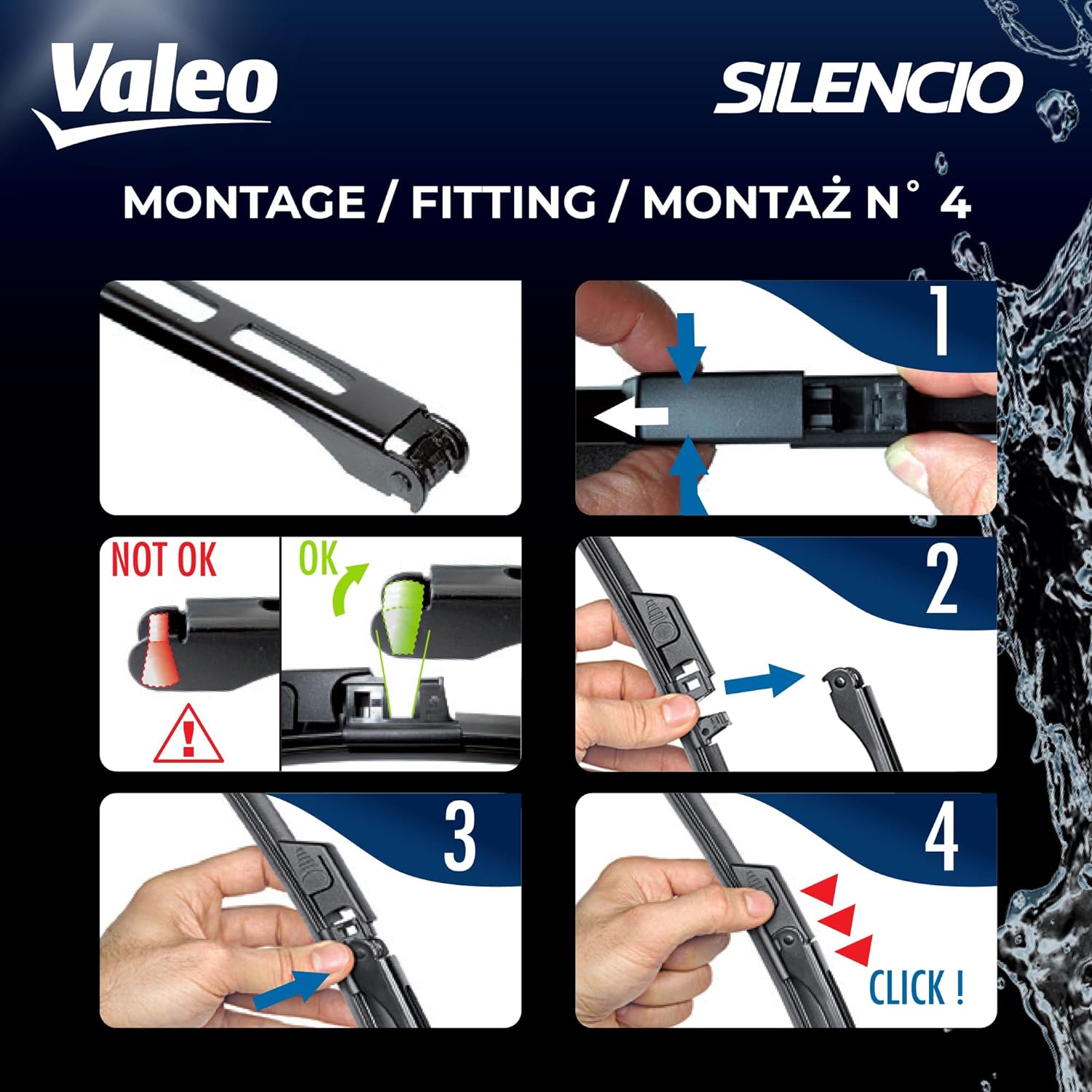 Valeo

SILENCIO

MONTAGE / FITTING / MONTAŻ N° 4

1

NOT OK

OK

2

3

4

CLICK !