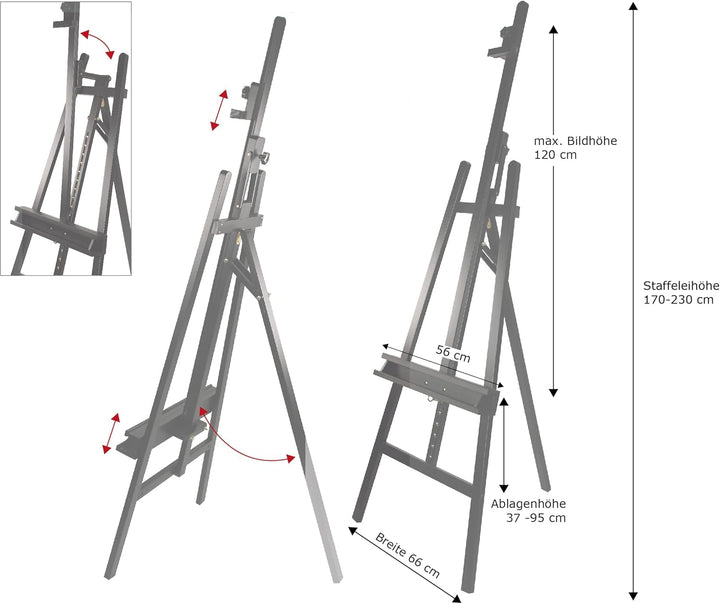 max. Bildhöhe
120 cm

Staffeleihöhe
170-230 cm

56 cm

Ablagenhöhe
37 -95 cm

Breite 66 cm