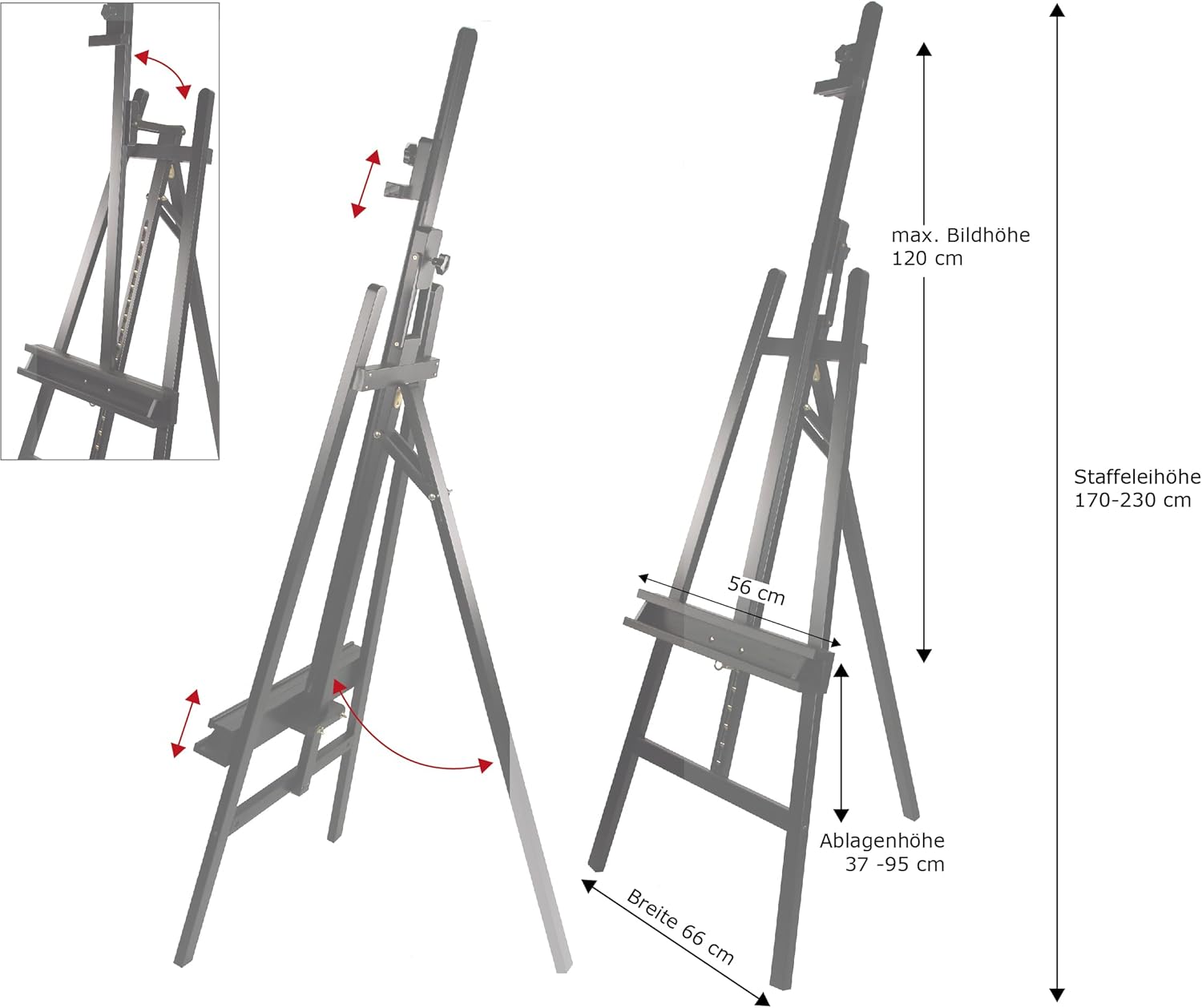 max. Bildhöhe
120 cm

Staffeleihöhe
170-230 cm

56 cm

Ablagenhöhe
37 -95 cm

Breite 66 cm