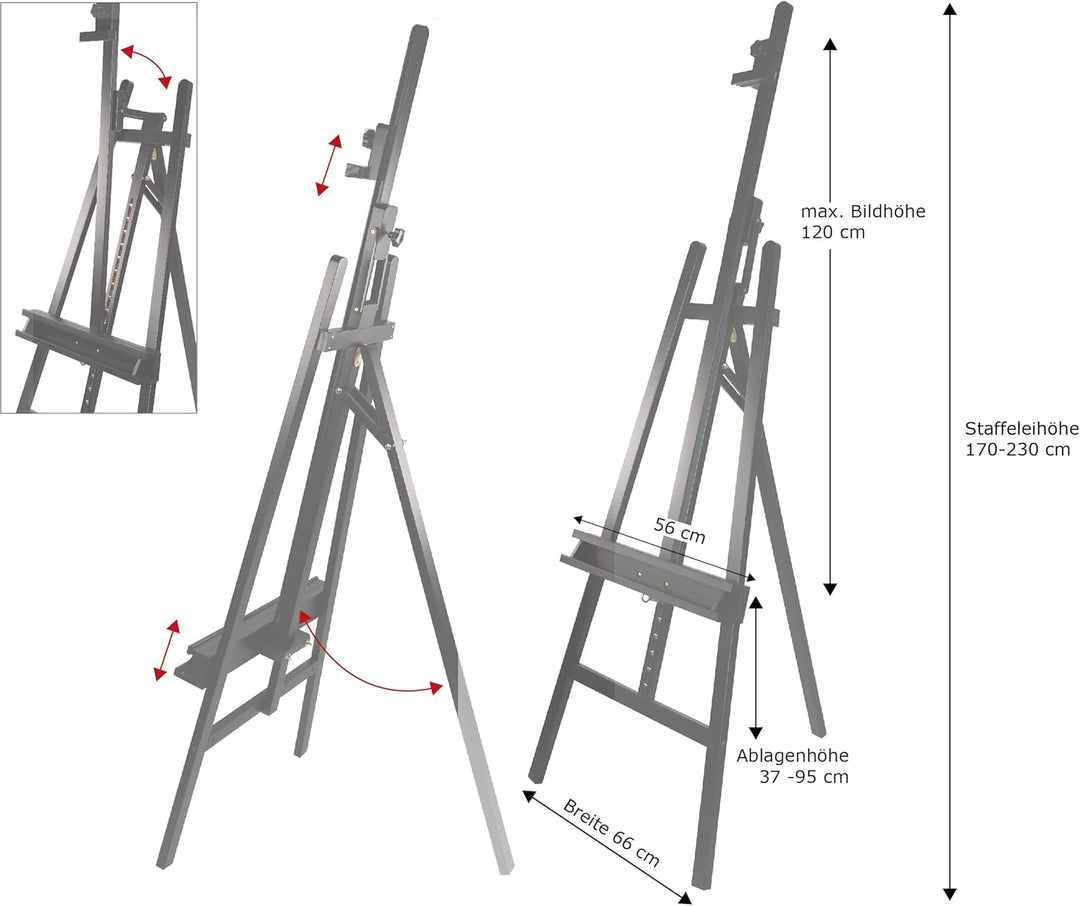 max. Bildhöhe
120 cm

Staffeleihöhe
170-230 cm

56 cm

Ablagenhöhe
37 -95 cm

Breite 66 cm