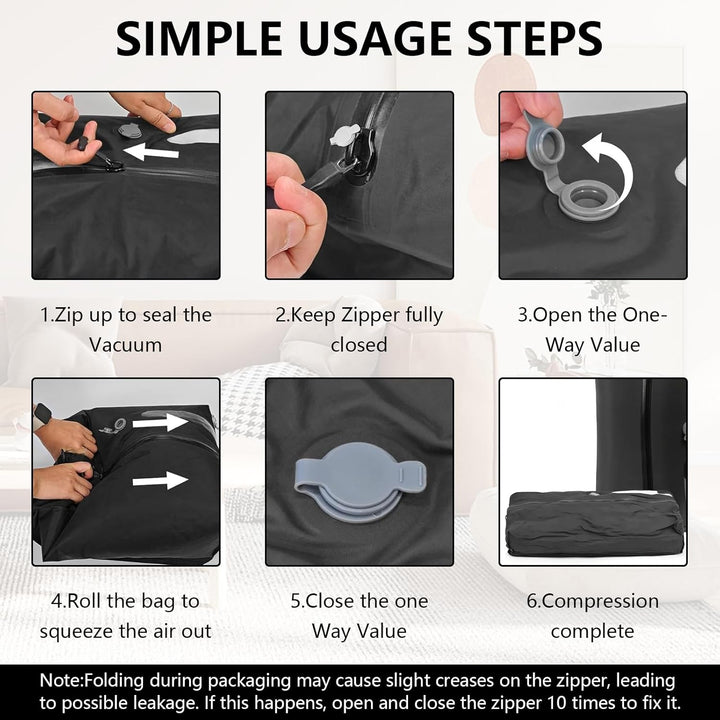 SIMPLE USAGE STEPS

1.Zip up to seal the Vacuum

2.Keep Zipper fully closed

3.Open the One-Way Value

4.Roll the bag to squeeze the air out

5.Close the one Way Value

6.Compression complete

Note:Folding during packaging may cause slight creases on the zipper, leading to possible leakage. If this happens, open and close the zipper 10 times to fix it.