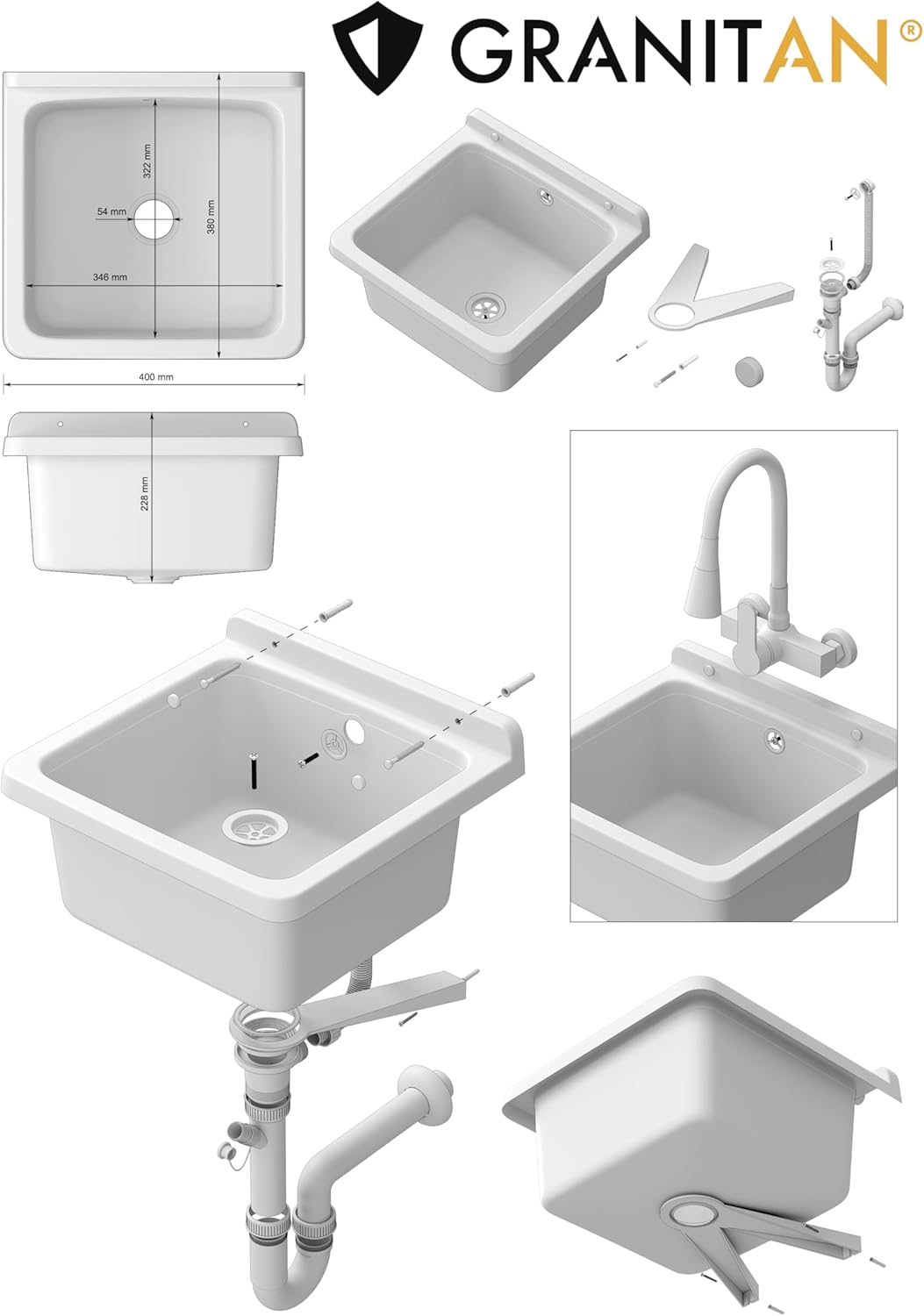 GRANITAN®

322 mm
54 mm
380 mm
346 mm
400 mm
228 mm