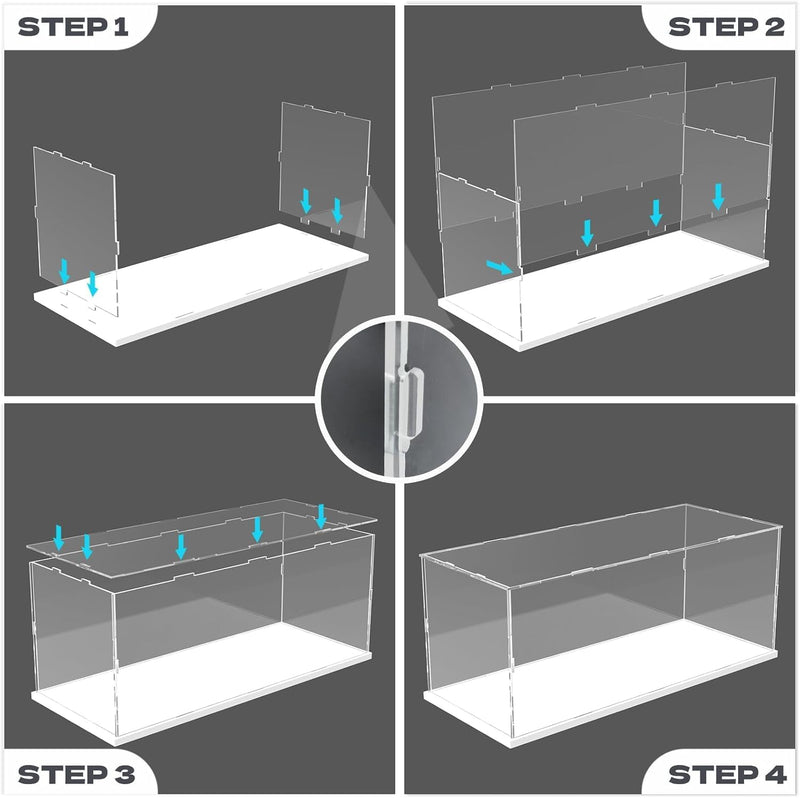 STEP 1

STEP 2

STEP 3

STEP 4