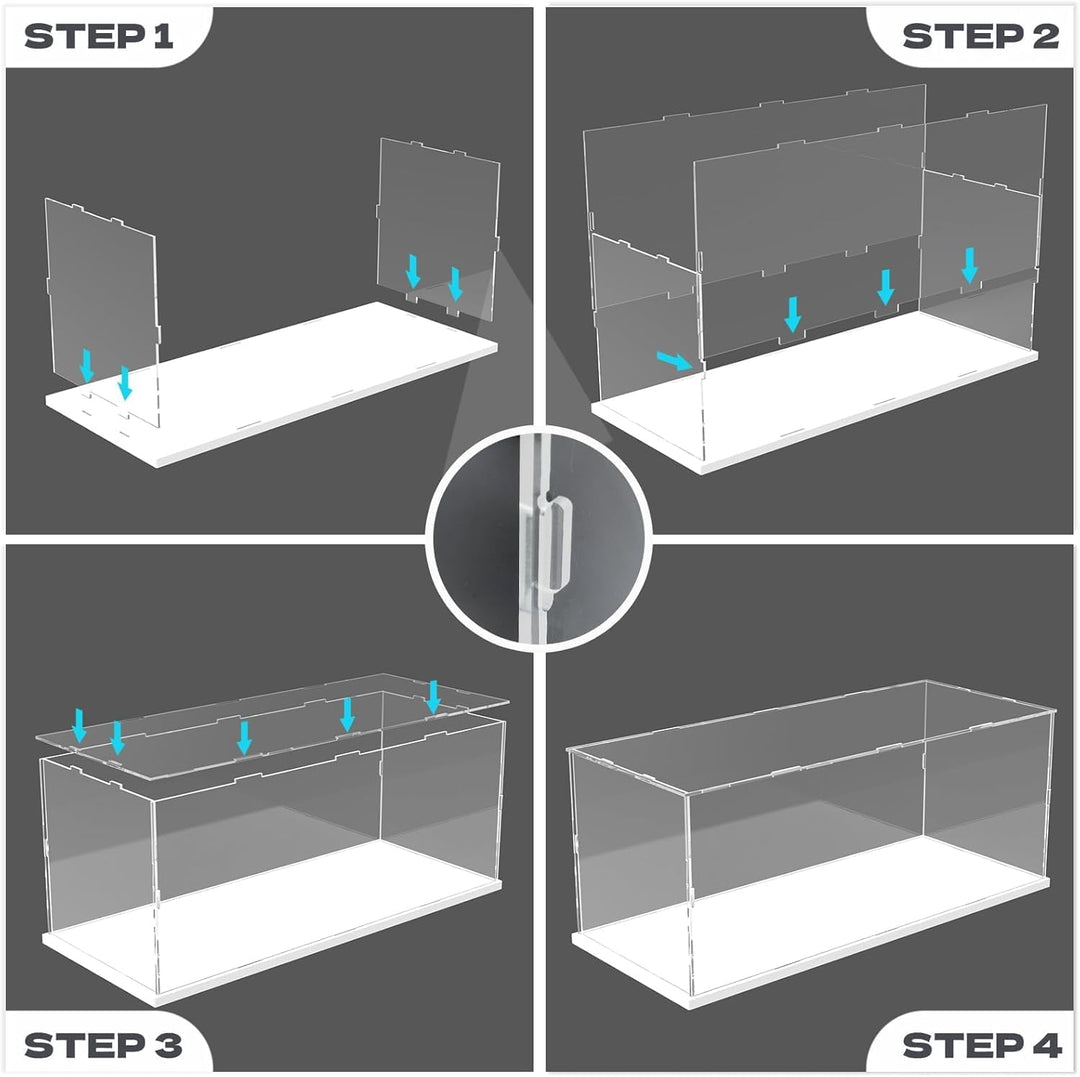 STEP 1

STEP 2

STEP 3

STEP 4