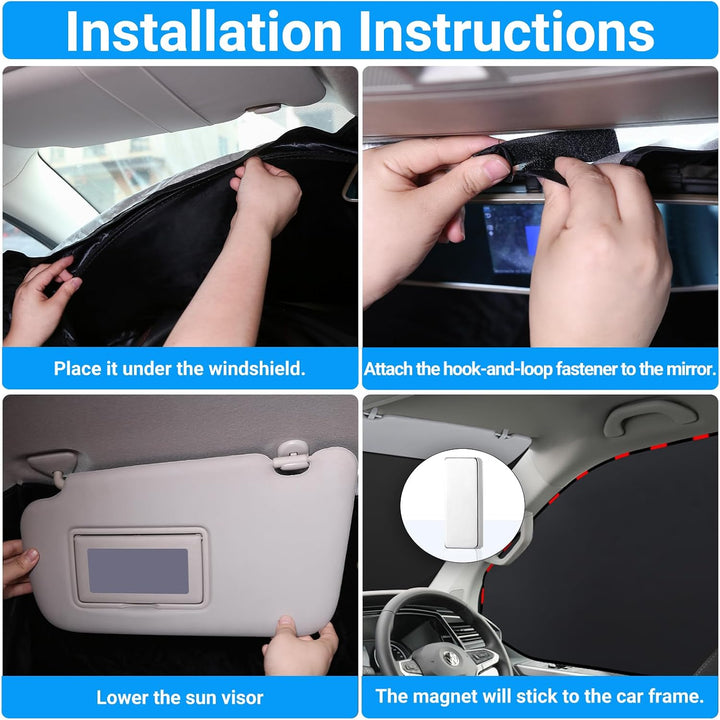 Installation Instructions

Place it under the windshield.

Attach the hook-and-loop fastener to the mirror.

Lower the sun visor

The magnet will stick to the car frame.