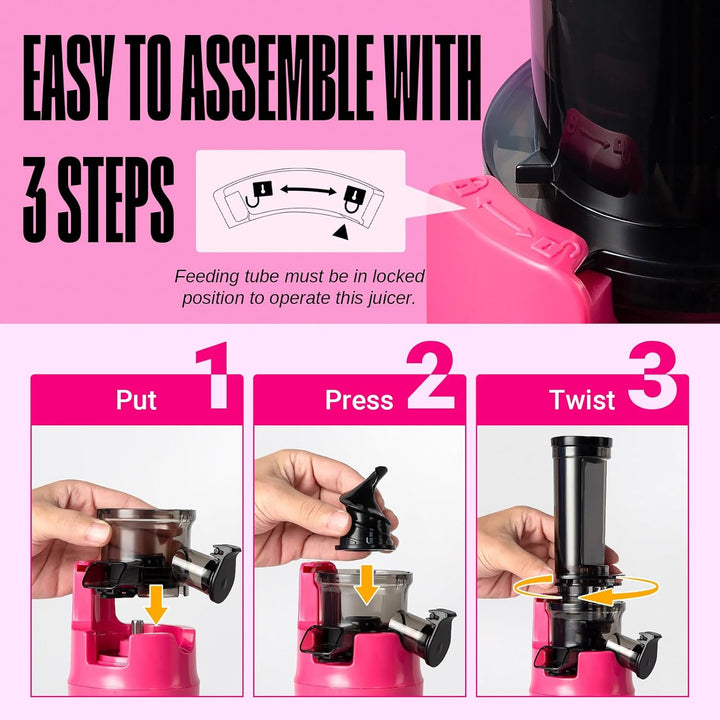 EASY TO ASSEMBLE WITH 3 STEPS

Feeding tube must be in locked position to operate this juicer.

Put 1

Press 2

Twist 3