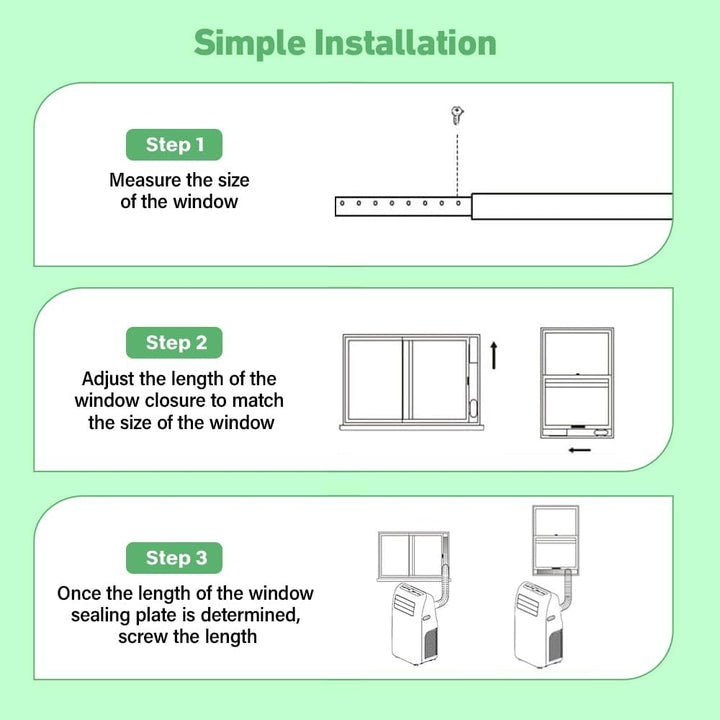 Simple Installation

Step 1

Measure the size of the window

Step 2

Adjust the length of the window closure to match the size of the window

Step 3

Once the length of the window sealing plate is determined, screw the length