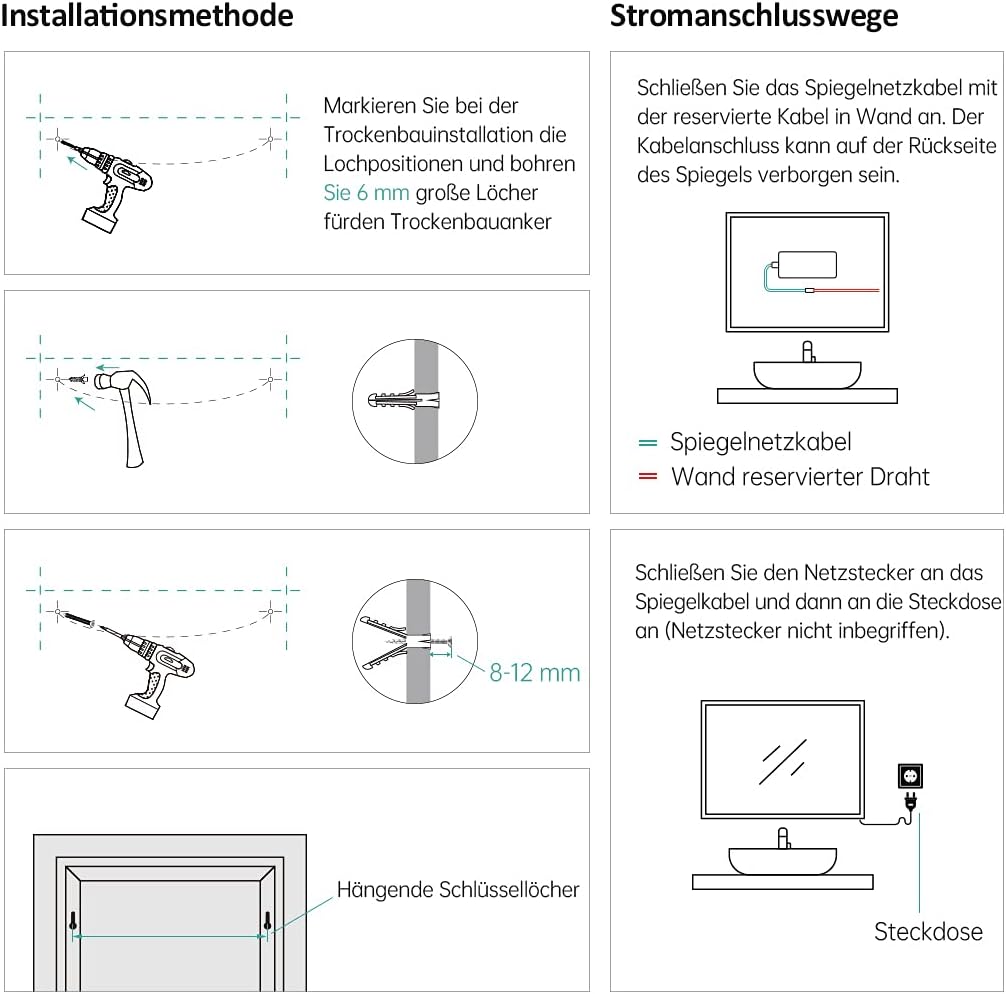 Installationsmethode

Markieren Sie bei der Trockenbauinstallation die Lochpositionen und bohren Sie 6 mm große Löcher fürden Trockenbauanker

8-12 mm

Hängende Schlüssellöcher

Stromanschlusswege

Schließen Sie das Spiegelnetzkabel mit der reservierte Kabel in Wand an. Der Kabelanschluss kann auf der Rückseite des Spiegels verborgen sein.

Spiegelnetzkabel
Wand reservierter Draht

Schließen Sie den Netzstecker an das Spiegelkabel und dann an die Steckdose an (Netzstecker nicht inbegriffen).

Steckdose