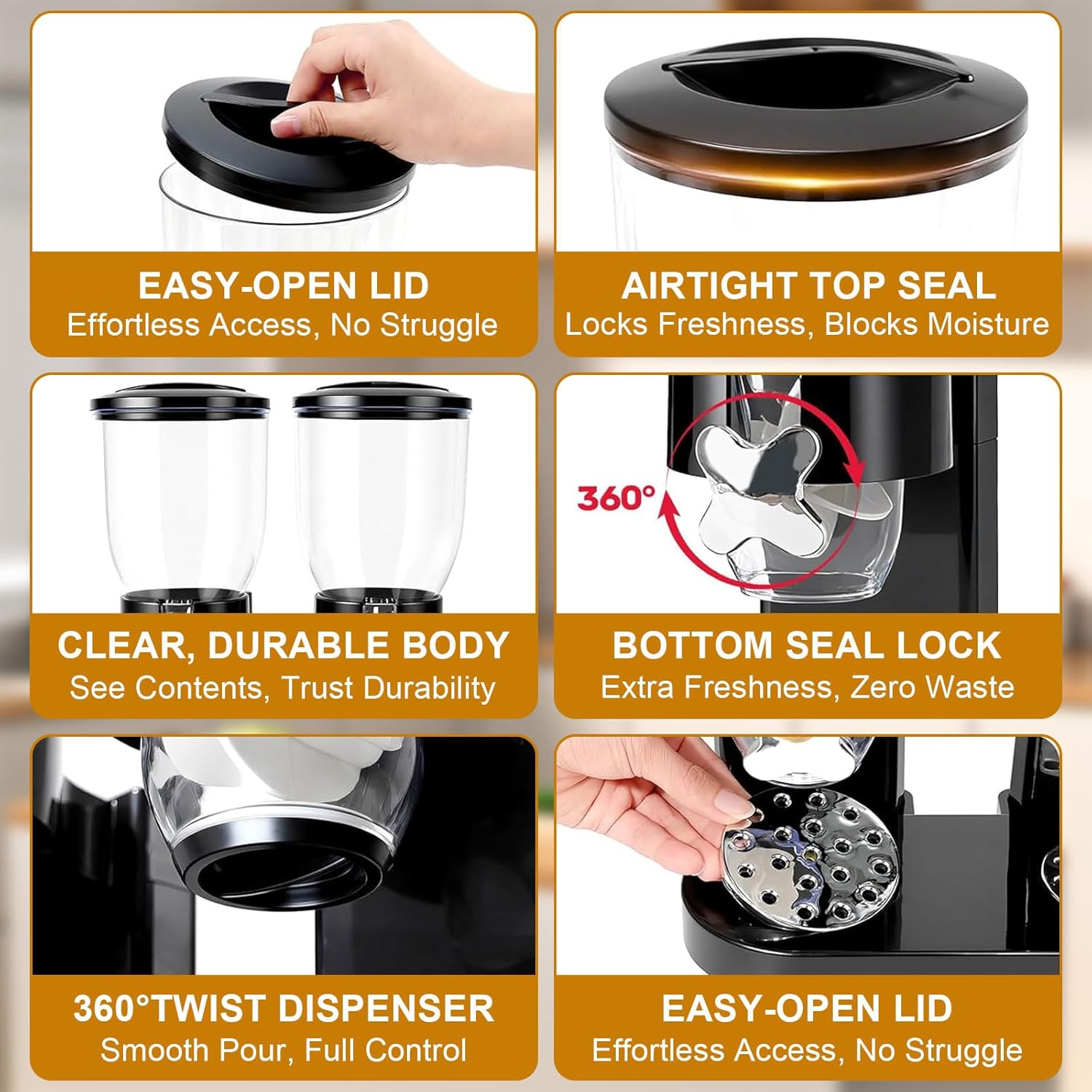 EASY-OPEN LID
Effortless Access, No Struggle

AIRTIGHT TOP SEAL
Locks Freshness, Blocks Moisture

CLEAR, DURABLE BODY
See Contents, Trust Durability

360°

BOTTOM SEAL LOCK
Extra Freshness, Zero Waste

360°TWIST DISPENSER
Smooth Pour, Full Control

EASY-OPEN LID
Effortless Access, No Struggle