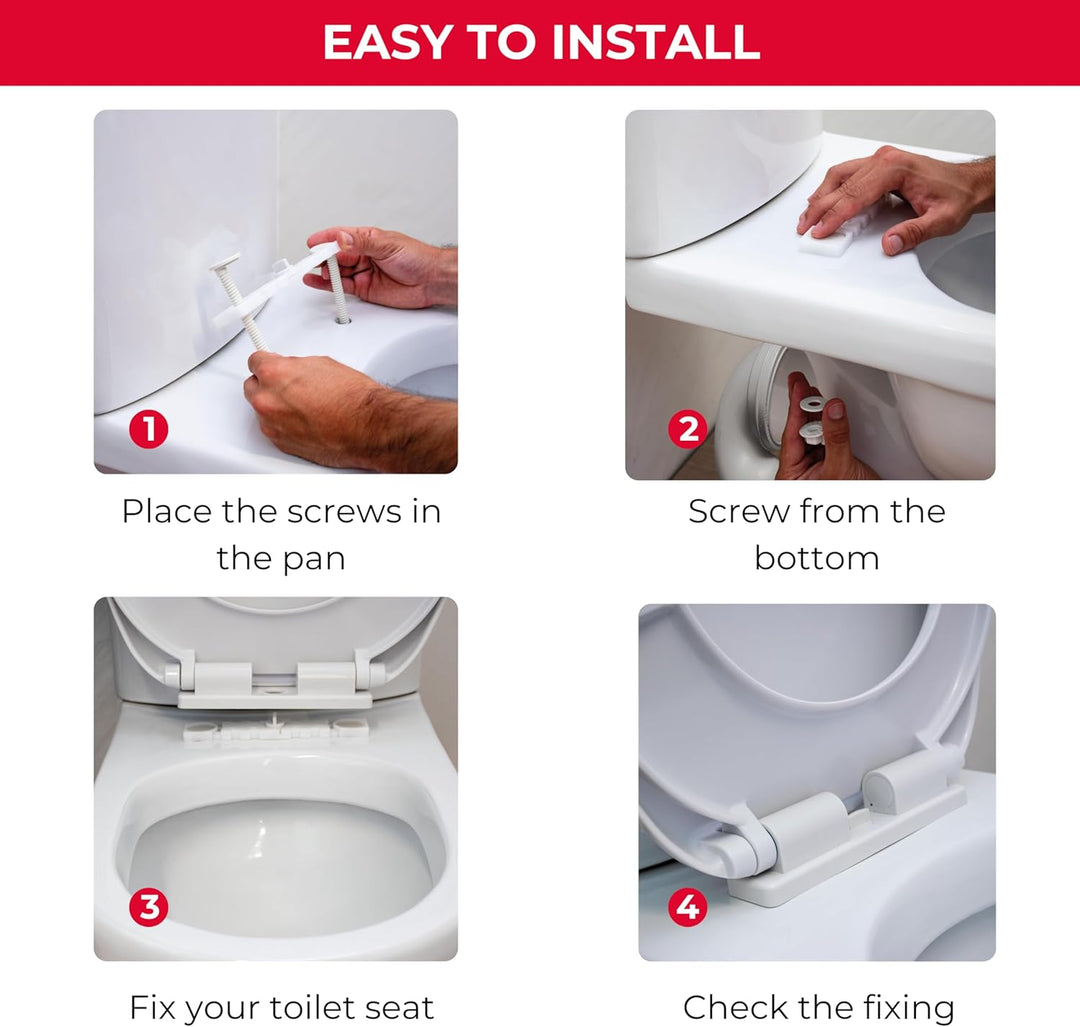 EASY TO INSTALL

1

Place the screws in the pan

2

Screw from the bottom

3

Fix your toilet seat

4

Check the fixing