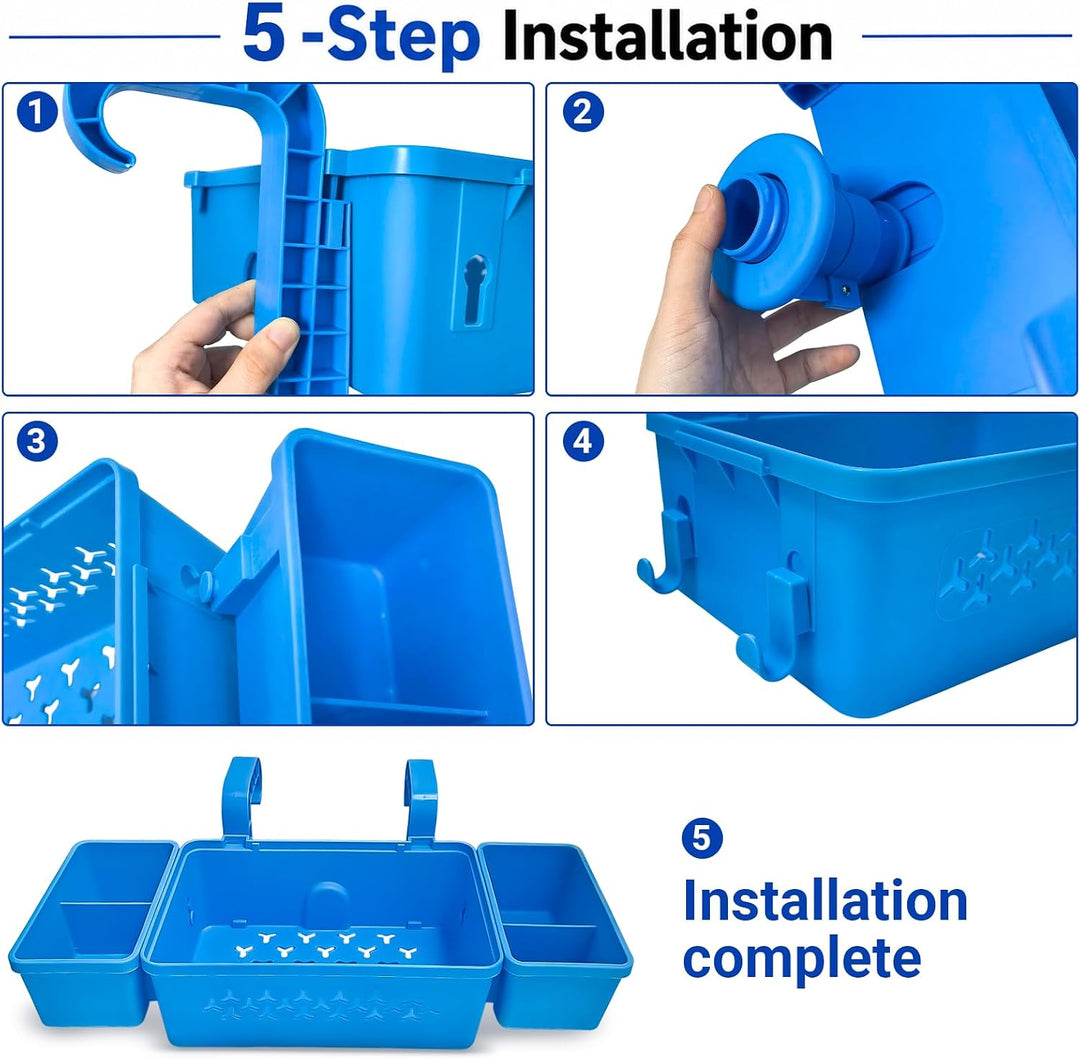 5 -Step Installation

1

2

3

4

5
Installation complete