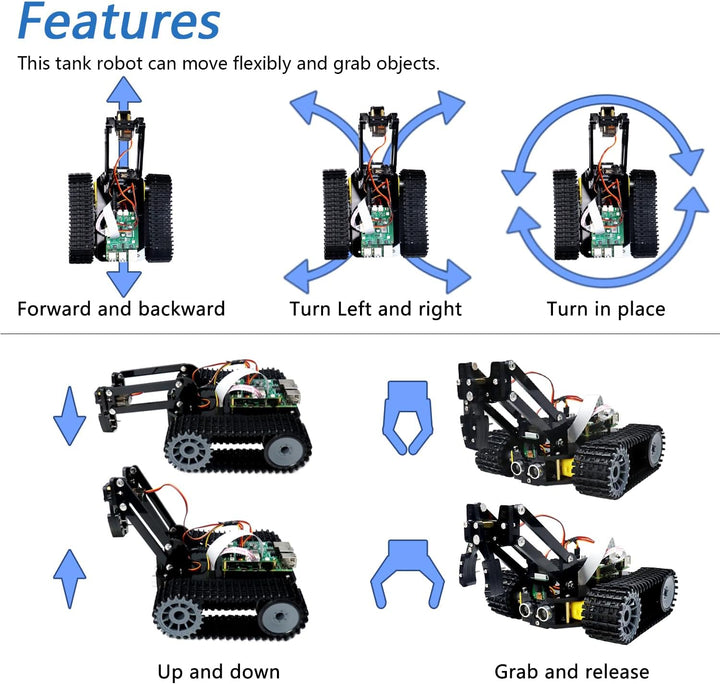 Features

This tank robot can move flexibly and grab objects.

Forward and backward

Turn Left and right

Turn in place

Up and down

Grab and release