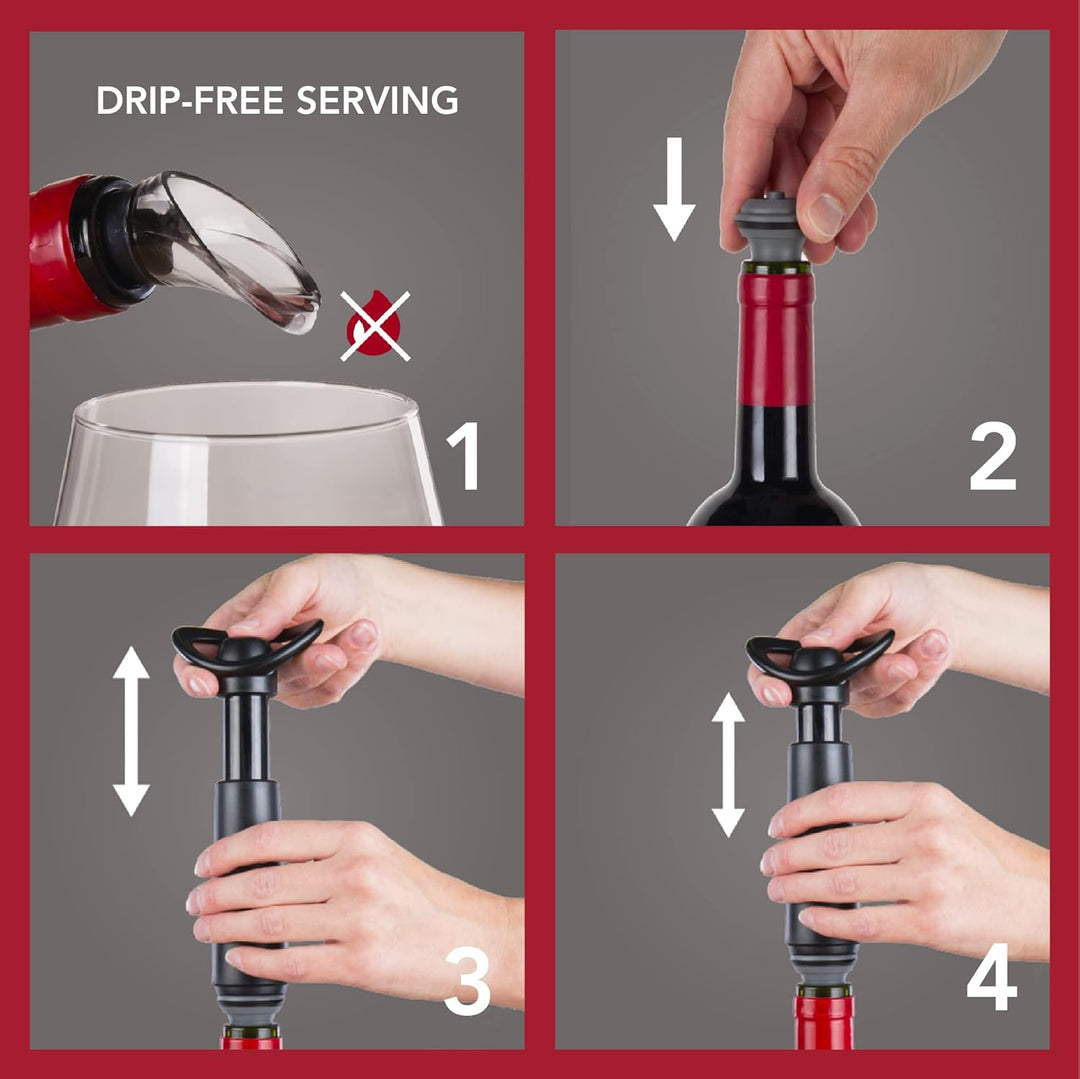 DRIP-FREE SERVING

1

2

3

4