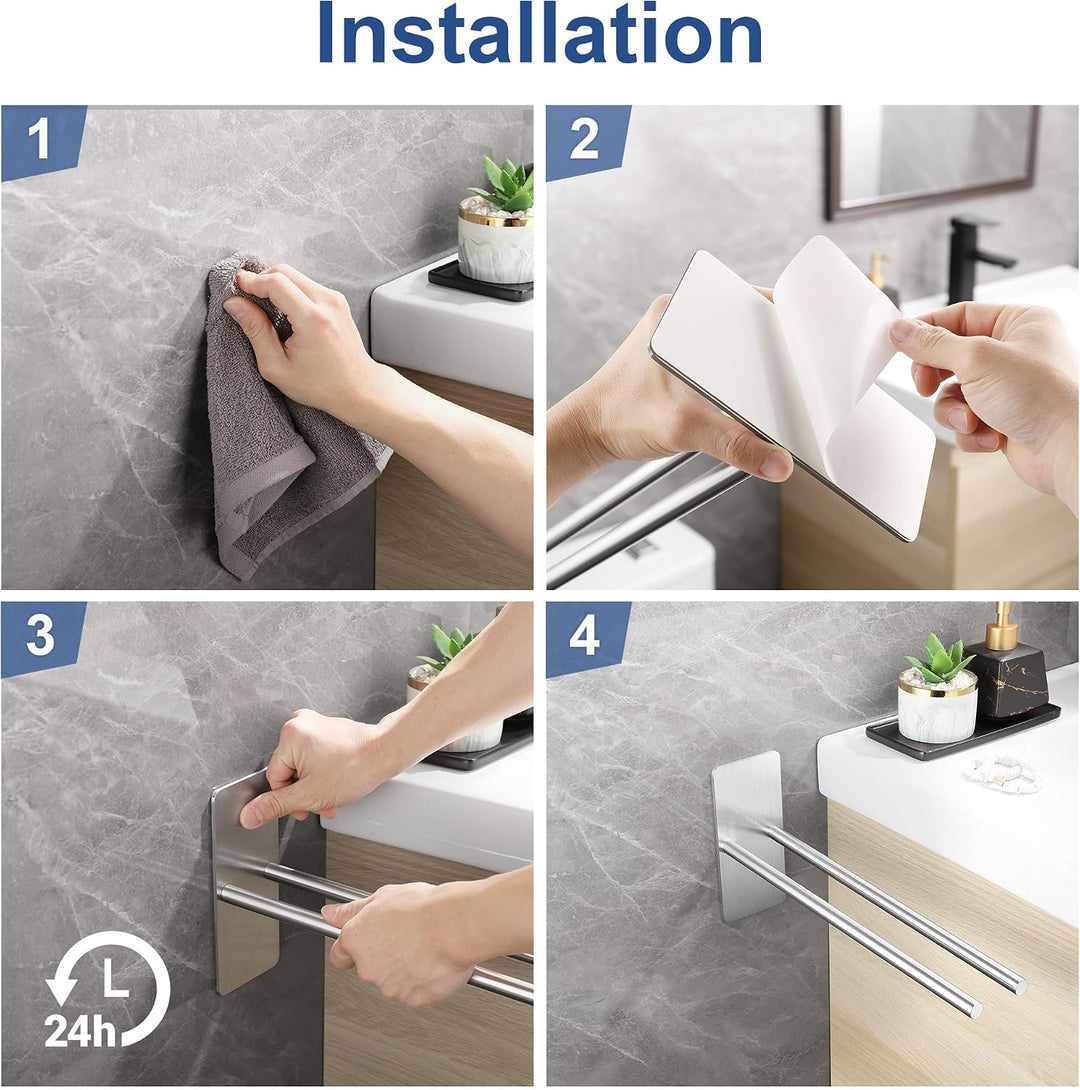 Installation

1

2

3

24h

4