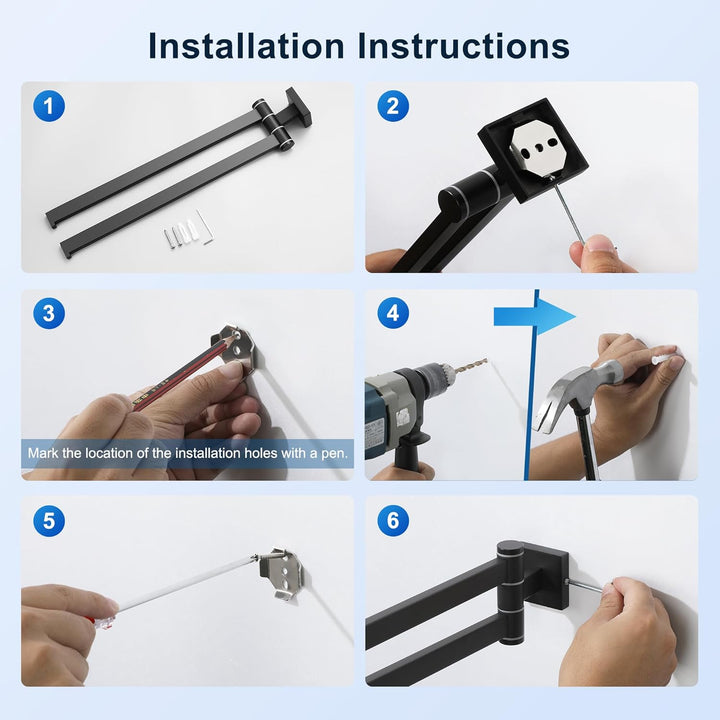 Installation Instructions

1

2

3

Mark the location of the installation holes with a pen.

4

5

6