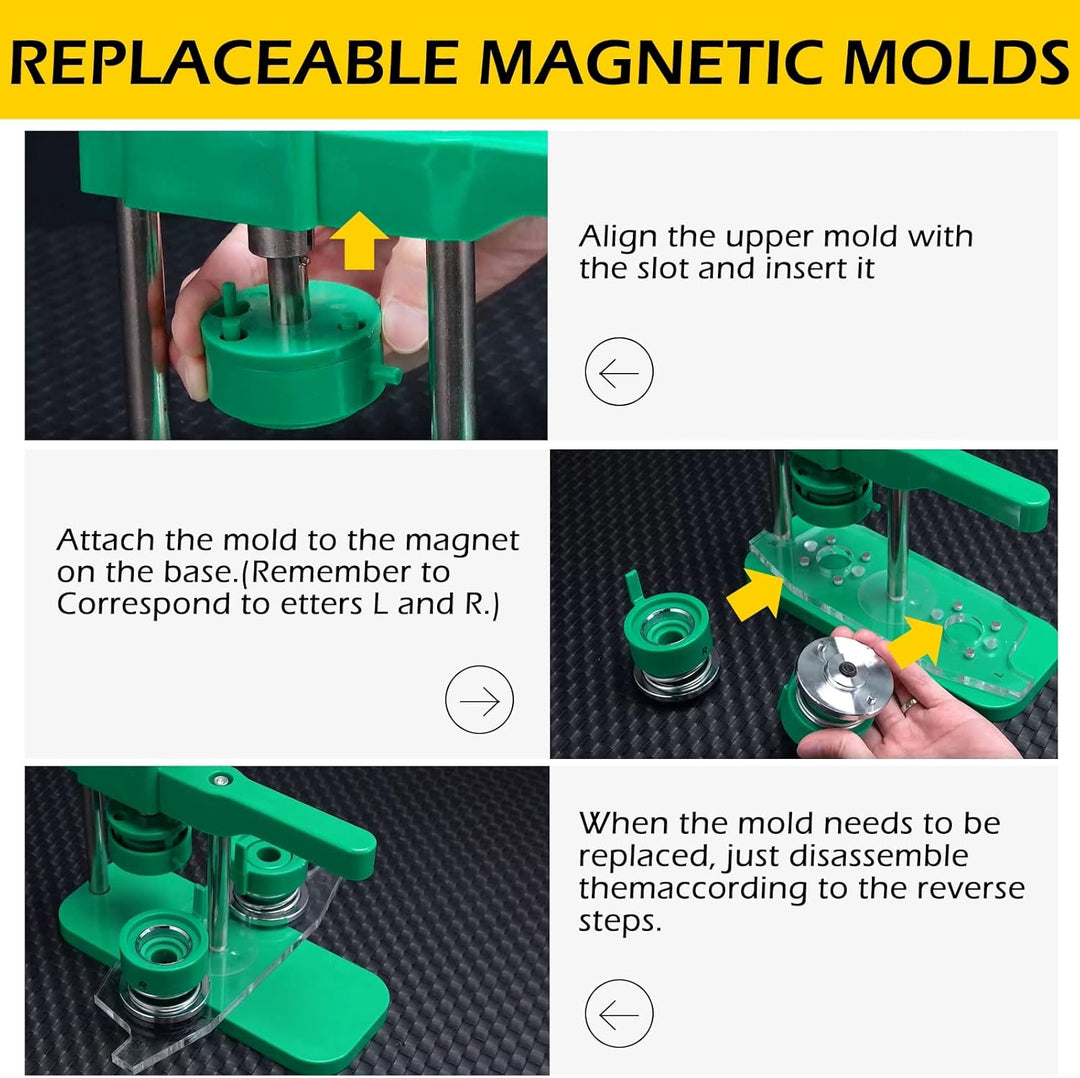 REPLACEABLE MAGNETIC MOLDS

Align the upper mold with the slot and insert it

Attach the mold to the magnet on the base.(Remember to Correspond to etters L and R.)

When the mold needs to be replaced, just disassemble themaccording to the reverse steps.