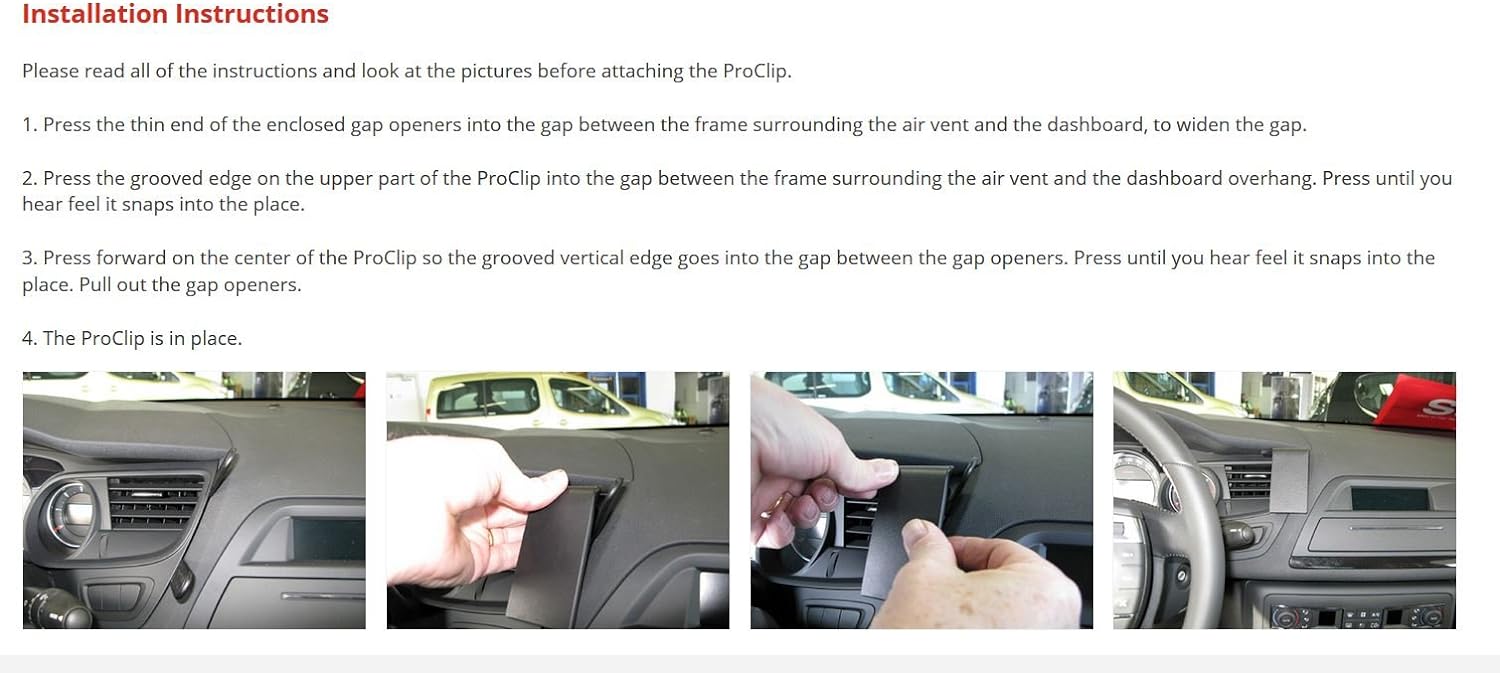 Installation Instructions

Please read all of the instructions and look at the pictures before attaching the ProClip.

1. Press the thin end of the enclosed gap openers into the gap between the frame surrounding the air vent and the dashboard, to widen the gap.

2. Press the grooved edge on the upper part of the ProClip into the gap between the frame surrounding the air vent and the dashboard overhang. Press until you hear feel it snaps into the place.

3. Press forward on the center of the ProClip so the grooved vertical edge goes into the gap between the gap openers. Press until you hear feel it snaps into the place. Pull out the gap openers.

4. The ProClip is in place.