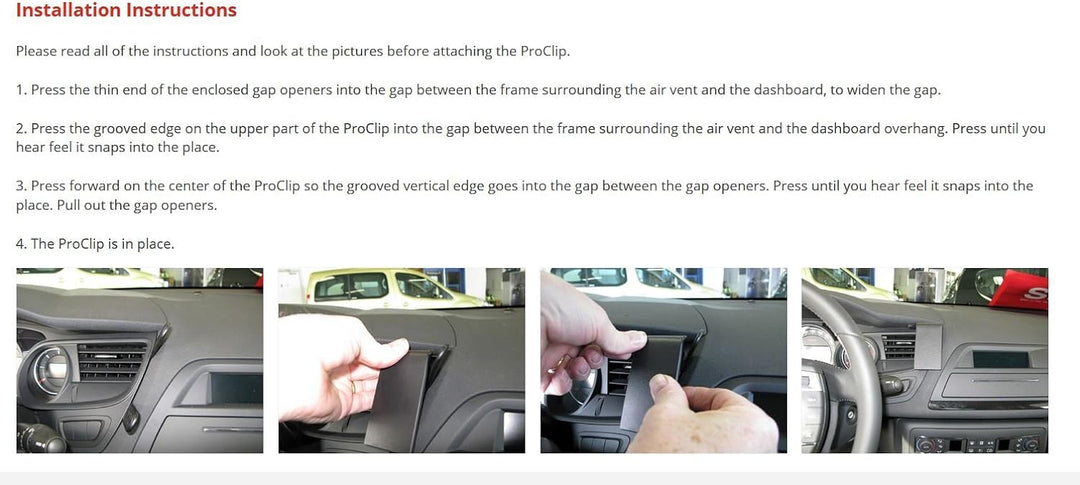 Installation Instructions

Please read all of the instructions and look at the pictures before attaching the ProClip.

1. Press the thin end of the enclosed gap openers into the gap between the frame surrounding the air vent and the dashboard, to widen the gap.

2. Press the grooved edge on the upper part of the ProClip into the gap between the frame surrounding the air vent and the dashboard overhang. Press until you hear feel it snaps into the place.

3. Press forward on the center of the ProClip so the grooved vertical edge goes into the gap between the gap openers. Press until you hear feel it snaps into the place. Pull out the gap openers.

4. The ProClip is in place.