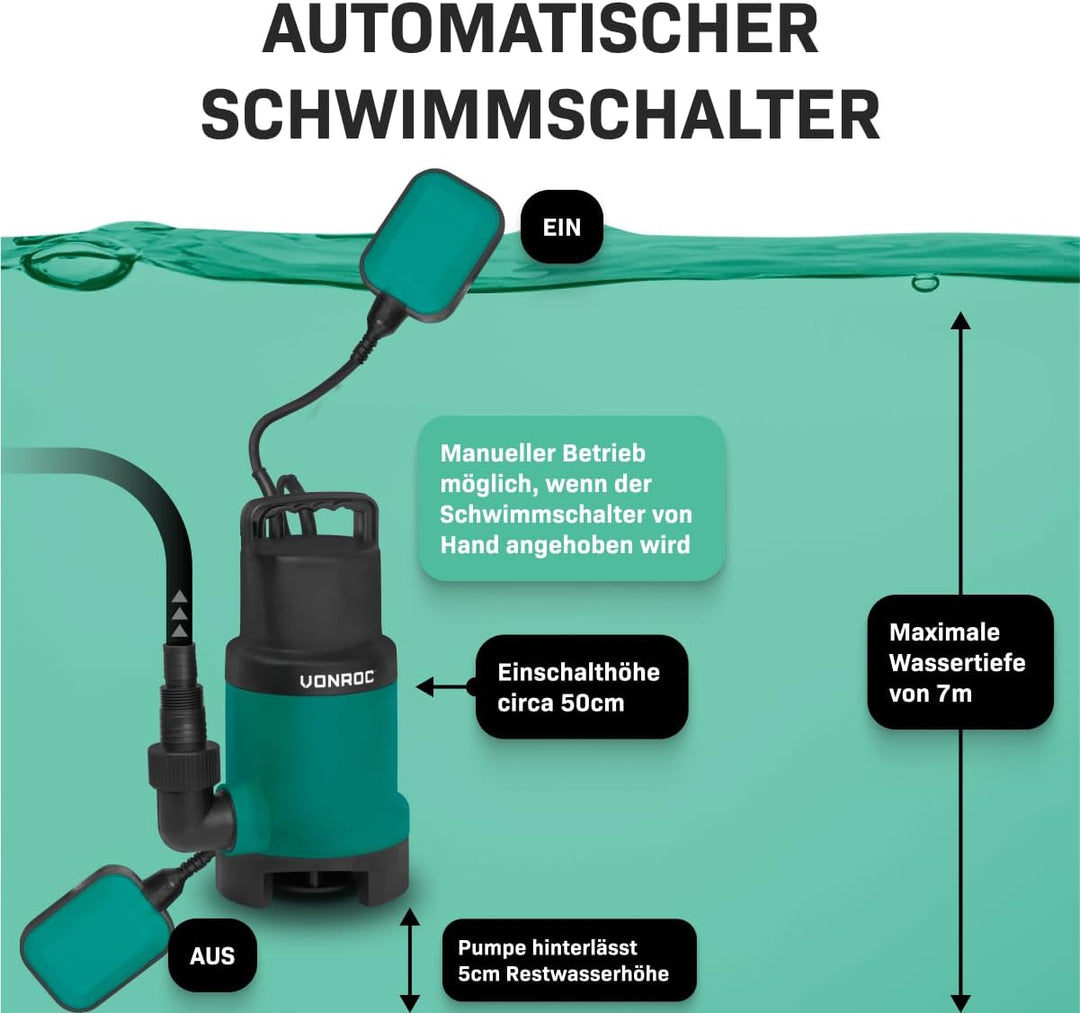 AUTOMATISCHER SCHWIMMSCHALTER

EIN

Manueller Betrieb möglich, wenn der Schwimmschalter von Hand angehoben wird

VONROC

Einschalthöhe circa 50cm

Maximale Wassertiefe von 7m

AUS

Pumpe hinterlässt 5cm Restwasserhöhe