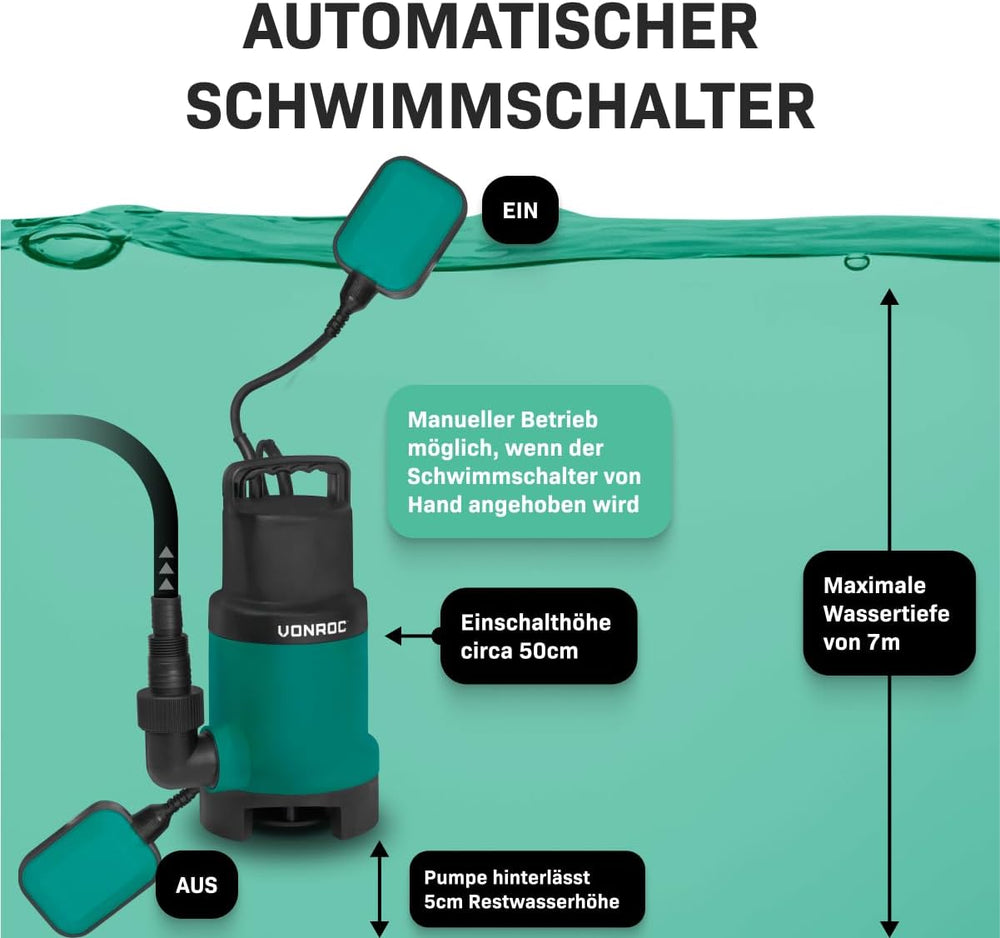 AUTOMATISCHER SCHWIMMSCHALTER

EIN

Manueller Betrieb möglich, wenn der Schwimmschalter von Hand angehoben wird

VONROC

Einschalthöhe circa 50cm

Maximale Wassertiefe von 7m

AUS

Pumpe hinterlässt 5cm Restwasserhöhe