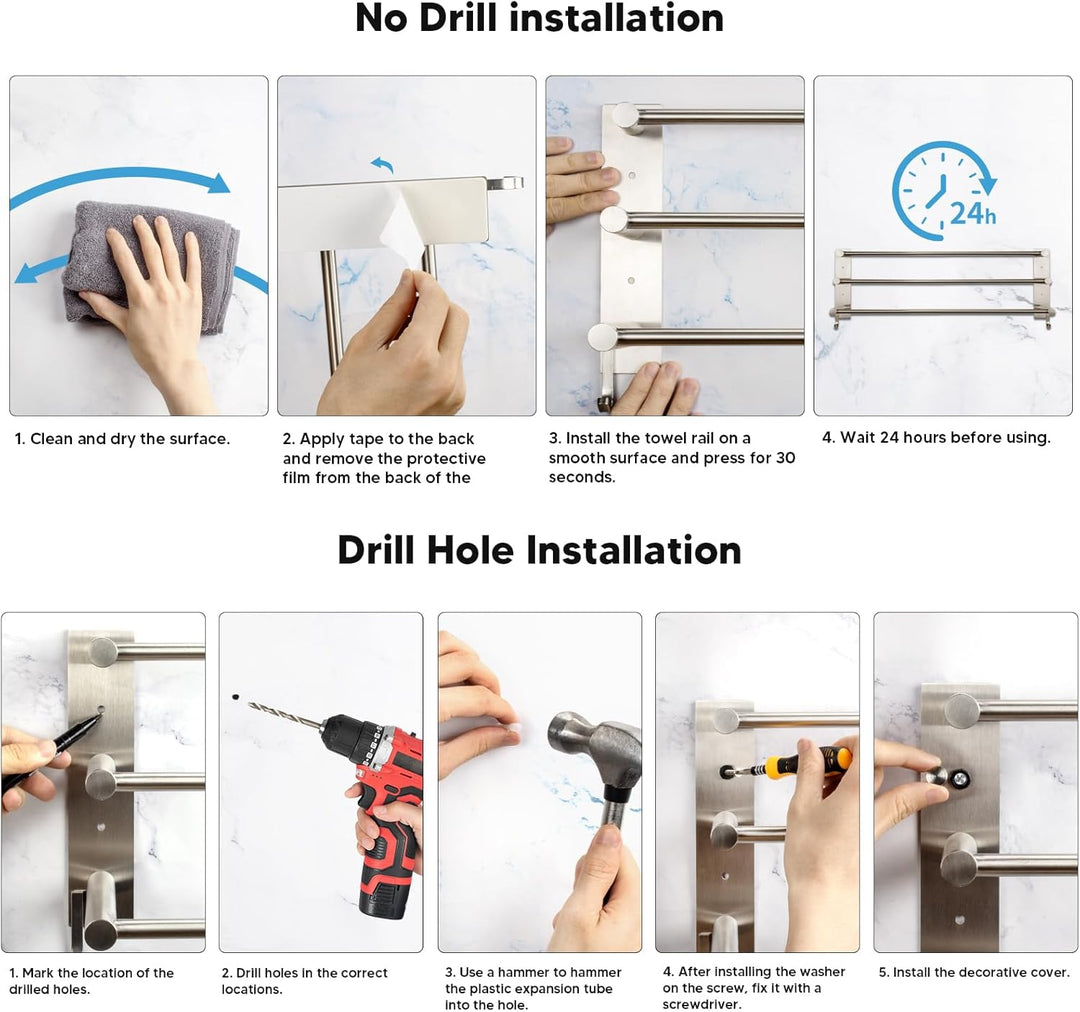 No Drill installation

24h

1. Clean and dry the surface.

2. Apply tape to the back and remove the protective film from the back of the

3. Install the towel rail on a smooth surface and press for 30 seconds.

4. Wait 24 hours before using.

Drill Hole Installation

1. Mark the location of the drilled holes.

2. Drill holes in the correct locations.

3. Use a hammer to hammer the plastic expansion tube into the hole.

4. After installing the washer on the screw, fix it with a screwdriver.

5. Install the decorative cover.