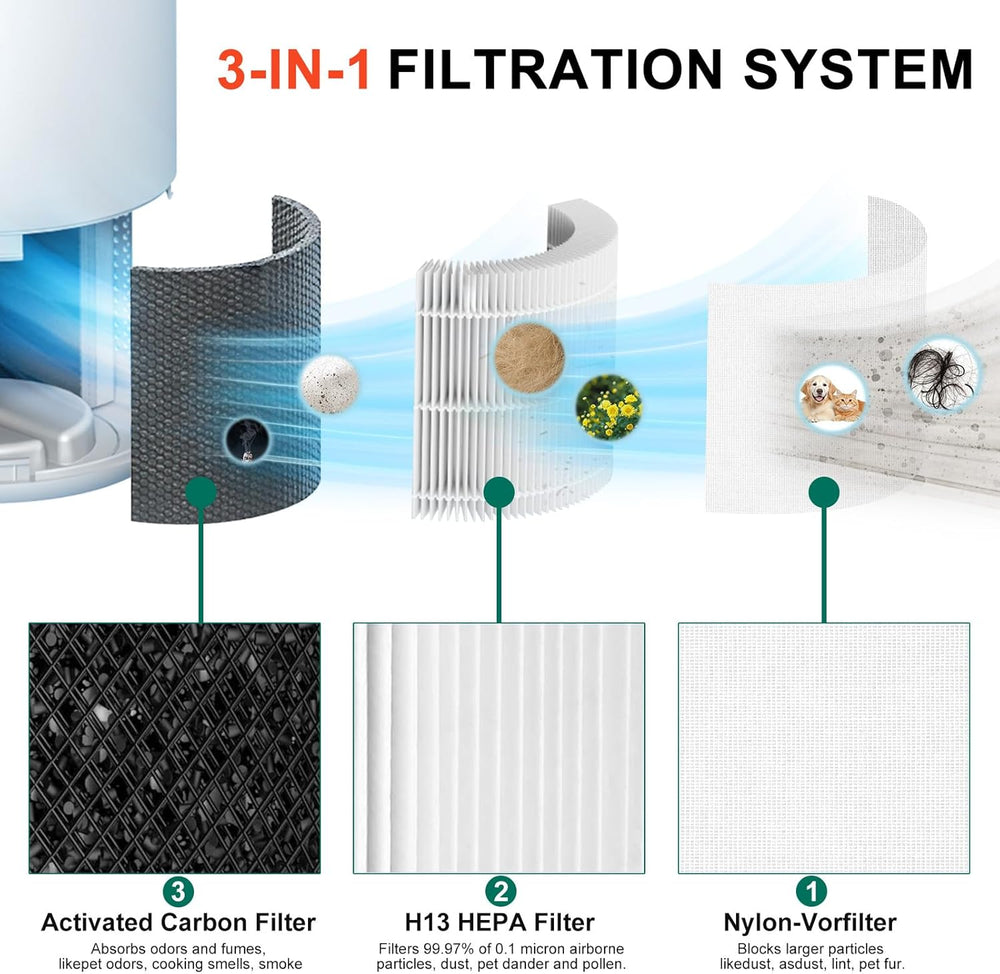 3-IN-1 FILTRATION SYSTEM

3
Activated Carbon Filter
Absorbs odors and fumes, likepet odors, cooking smells, smoke

2
H13 HEPA Filter
Filters 99.97% of 0.1 micron airborne particles, dust, pet dander and pollen.

1
Nylon-Vorfilter
Blocks larger particles likedust, asdust, lint, pet fur.