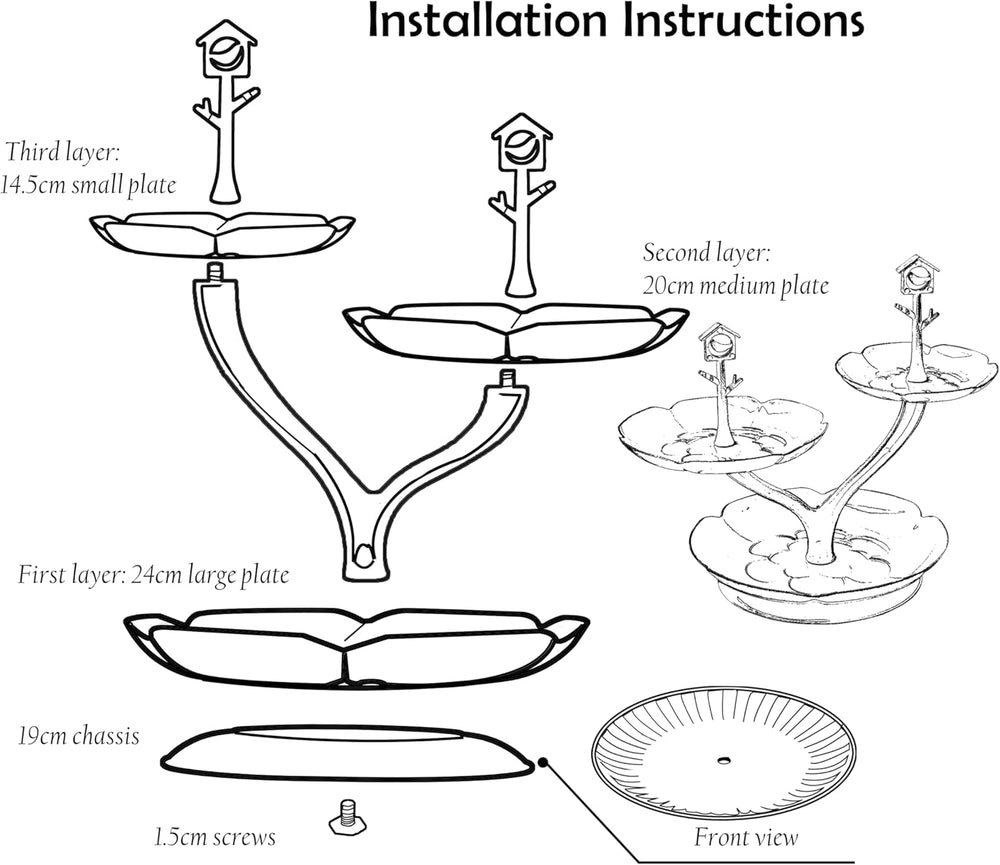 Installation Instructions

Third layer:
14.5cm small plate

Second layer:
20cm medium plate

First layer: 24cm large plate

19cm chassis

1.5cm screws

Front view