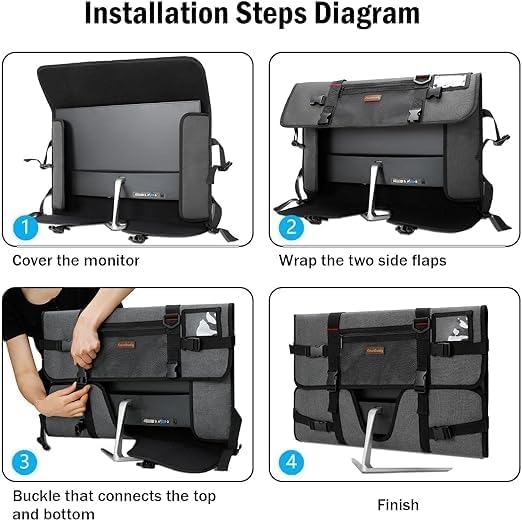 Installation Steps Diagram

1

Cover the monitor

2

Wrap the two side flaps

3

Buckle that connects the top and bottom

4

Finish