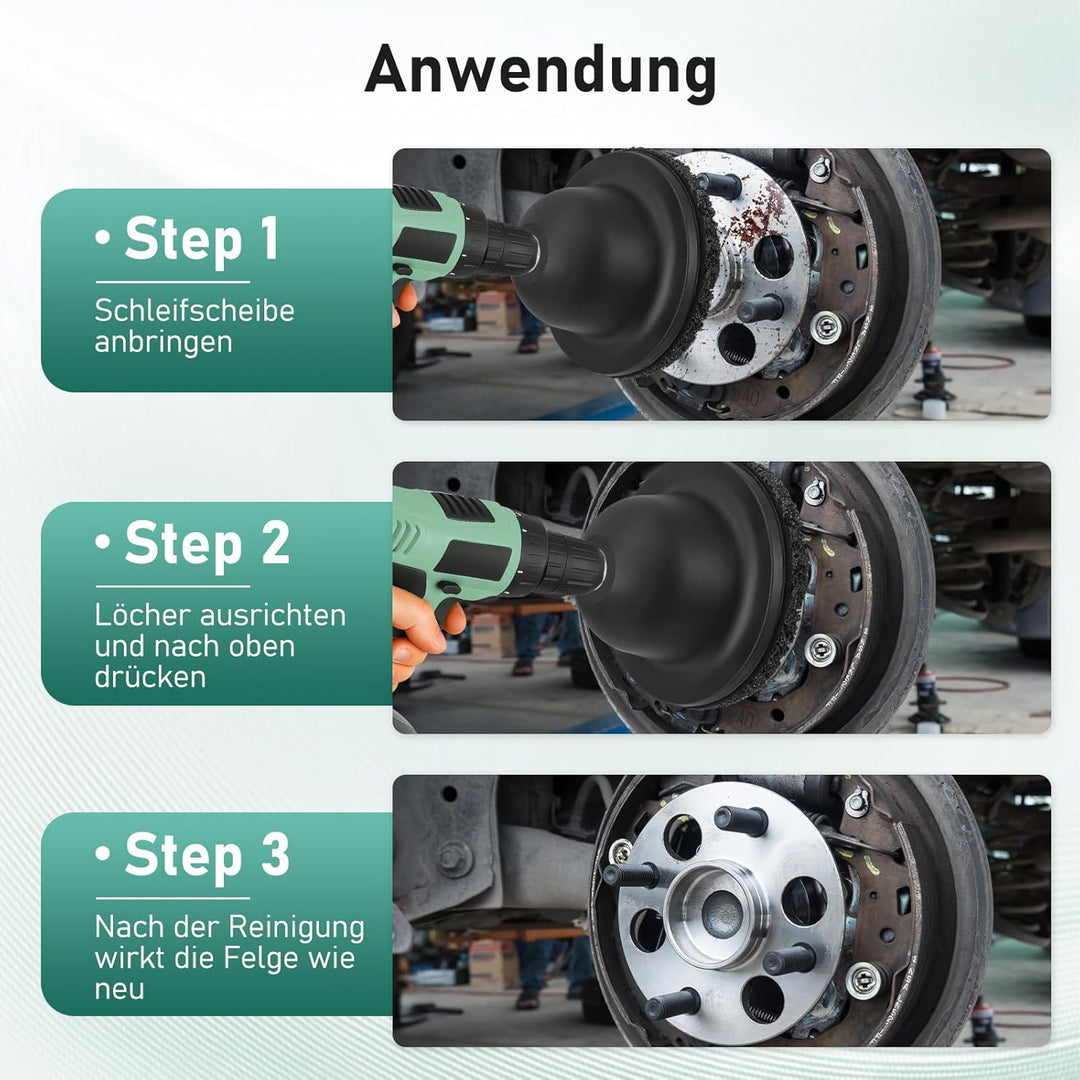 Anwendung

• Step 1

Schleifscheibe anbringen

• Step 2

Löcher ausrichten und nach oben drücken

• Step 3

Nach der Reinigung wirkt die Felge wie neu