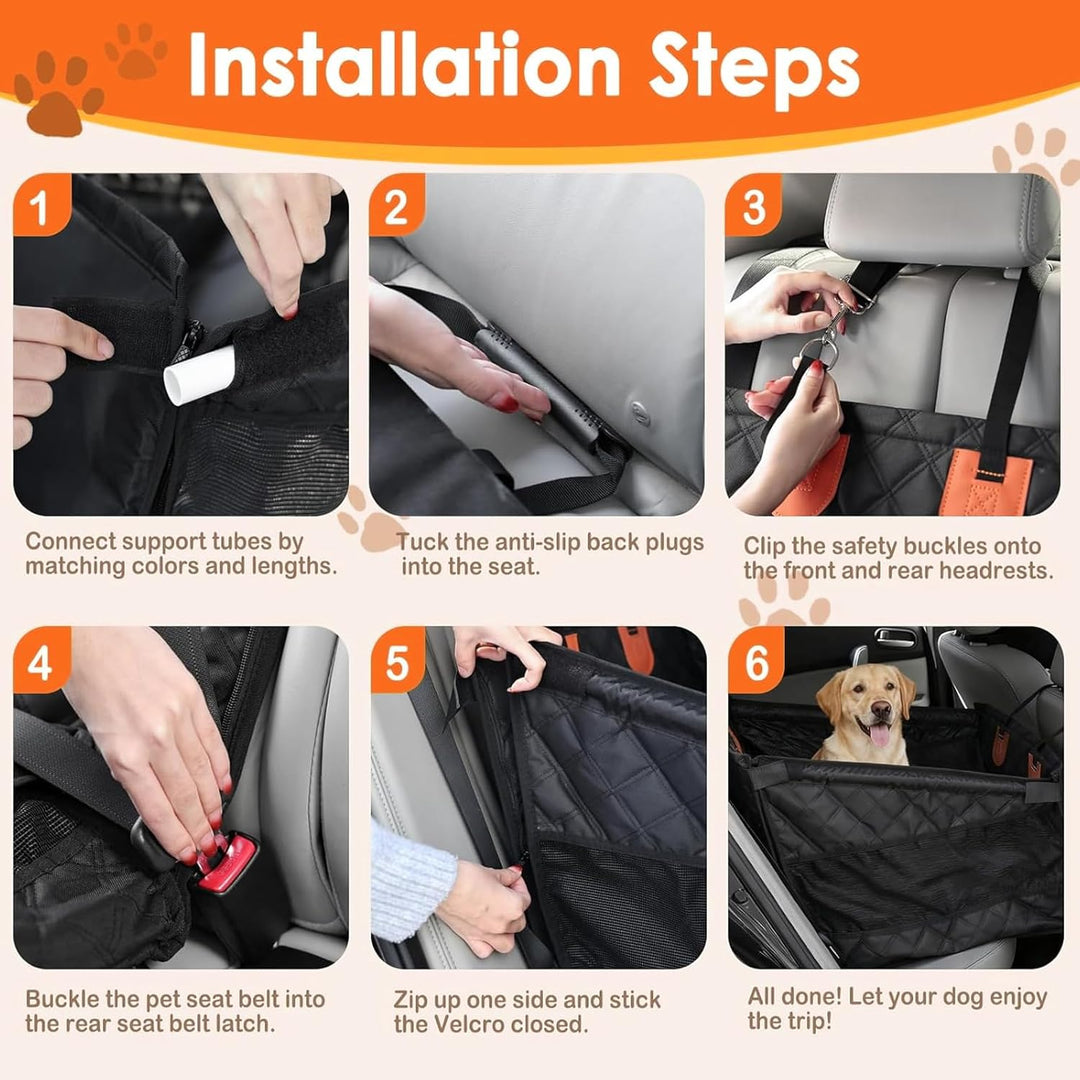 Installation Steps

1

Connect support tubes by matching colors and lengths.

2

Tuck the anti-slip back plugs into the seat.

3

Clip the safety buckles onto the front and rear headrests.

4

Buckle the pet seat belt into the rear seat belt latch.

5

Zip up one side and stick the Velcro closed.

6

All done! Let your dog enjoy the trip!