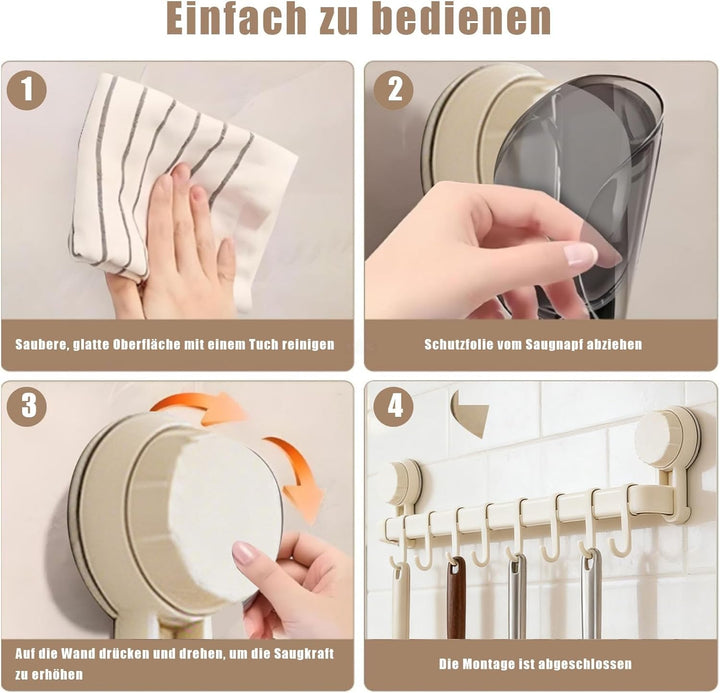 Einfach zu bedienen

1

Saubere, glatte Oberfläche mit einem Tuch reinigen

2

Schutzfolie vom Saugnapf abziehen

3

Auf die Wand drücken und drehen, um die Saugkraft zu erhöhen

4

Die Montage ist abgeschlossen