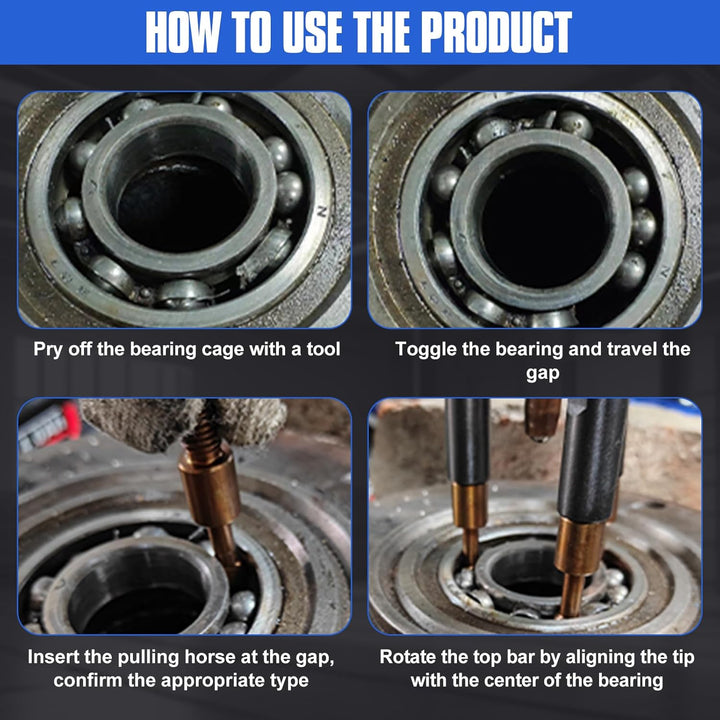 HOW TO USE THE PRODUCT

Pry off the bearing cage with a tool

Toggle the bearing and travel the gap

Insert the pulling horse at the gap, confirm the appropriate type

Rotate the top bar by aligning the tip with the center of the bearing