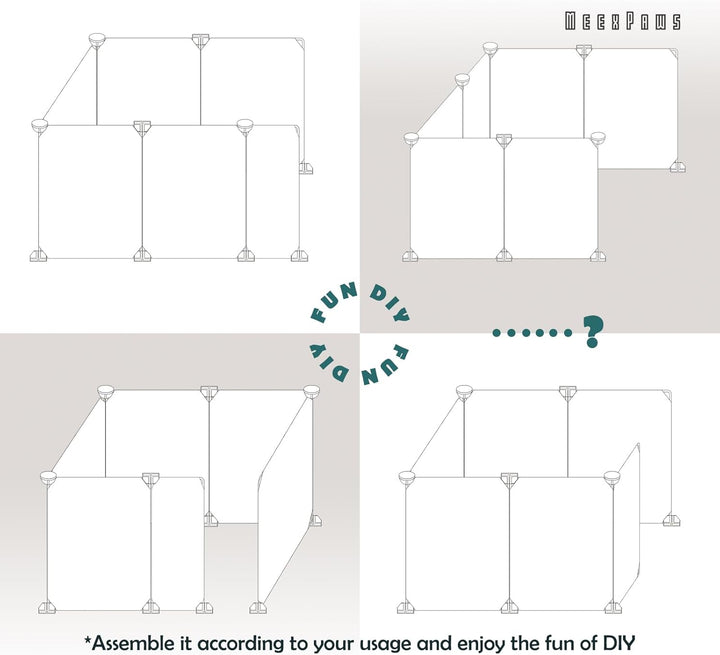 MeexPaws

FUN DIY

FUN DIY

......?

*Assemble it according to your usage and enjoy the fun of DIY