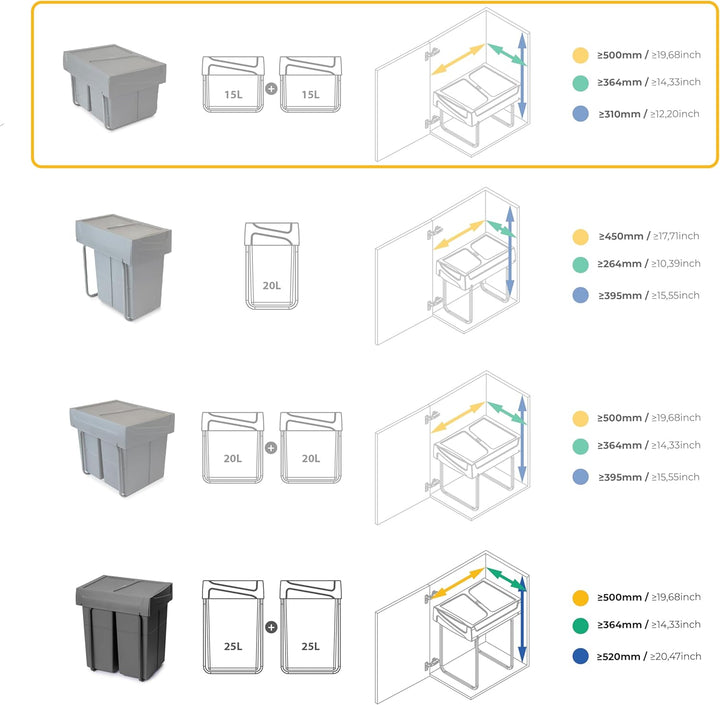 15L + 15L

≥500mm / ≥19,68inch
≥364mm / ≥14,33inch
≥310mm / ≥12,20inch

20L

≥450mm / ≥17,71inch
≥264mm / ≥10,39inch
≥395mm / ≥15,55inch

20L + 20L

≥500mm / ≥19,68inch
≥364mm / ≥14,33inch
≥395mm / ≥15,55inch

25L + 25L

≥500mm / ≥19,68inch
≥364mm / ≥14,33inch
≥520mm / ≥20,47inch