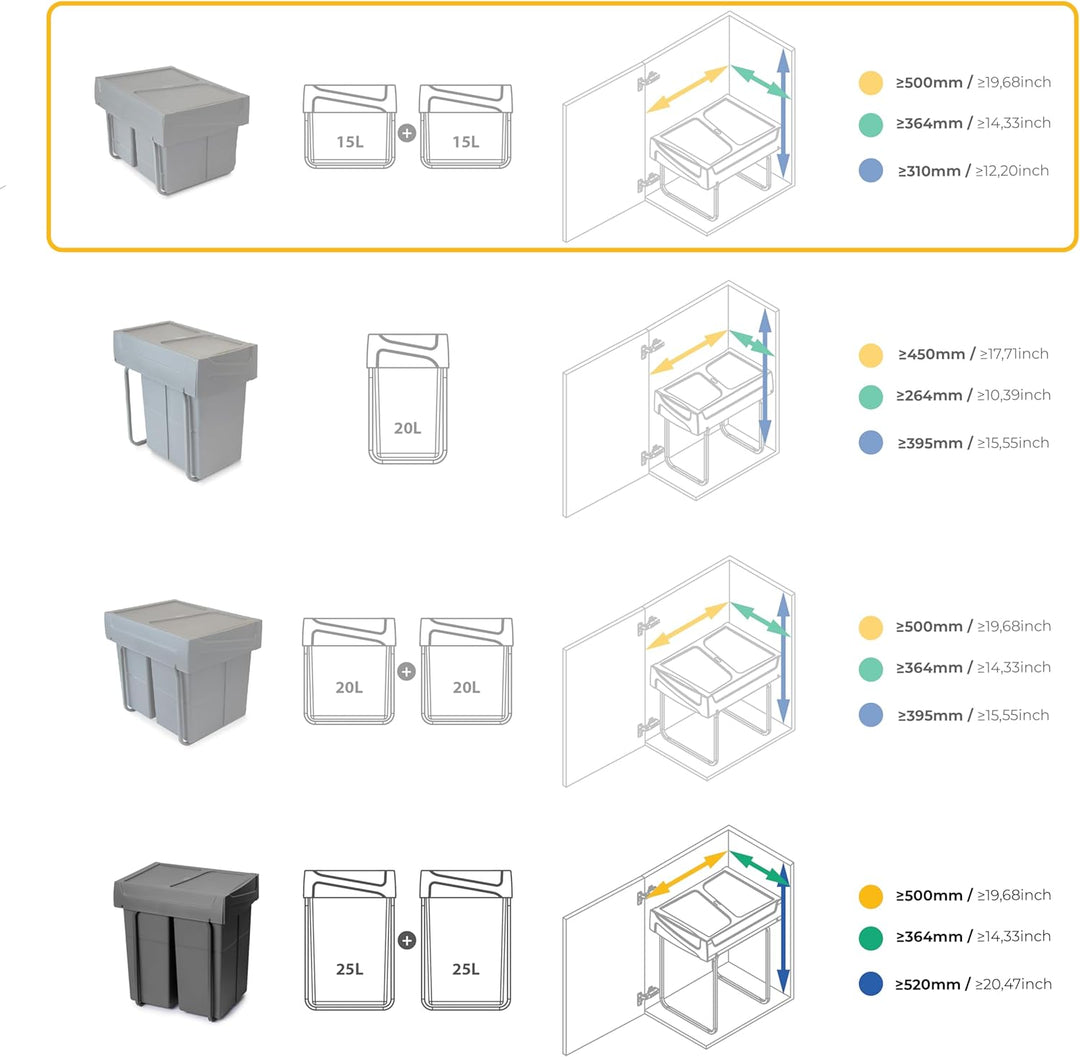 15L + 15L

≥500mm / ≥19,68inch
≥364mm / ≥14,33inch
≥310mm / ≥12,20inch

20L

≥450mm / ≥17,71inch
≥264mm / ≥10,39inch
≥395mm / ≥15,55inch

20L + 20L

≥500mm / ≥19,68inch
≥364mm / ≥14,33inch
≥395mm / ≥15,55inch

25L + 25L

≥500mm / ≥19,68inch
≥364mm / ≥14,33inch
≥520mm / ≥20,47inch