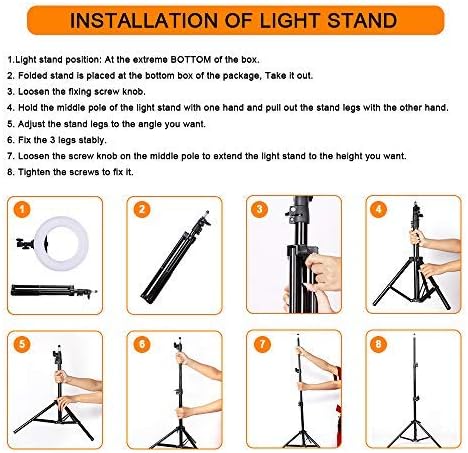 INSTALLATION OF LIGHT STAND

1.Light stand position: At the extreme BOTTOM of the box.

2. Folded stand is placed at the bottom box of the package, Take it out.

3. Loosen the fixing screw knob.

4. Hold the middle pole of the light stand with one hand and pull out the stand legs with the other hand.

5. Adjust the stand legs to the angle you want.

6. Fix the 3 legs stably.

7. Loosen the screw knob on the middle pole to extend the light stand to the height you want.

8. Tighten the screws to fix it.

1

2

3

4

5

6

7

8